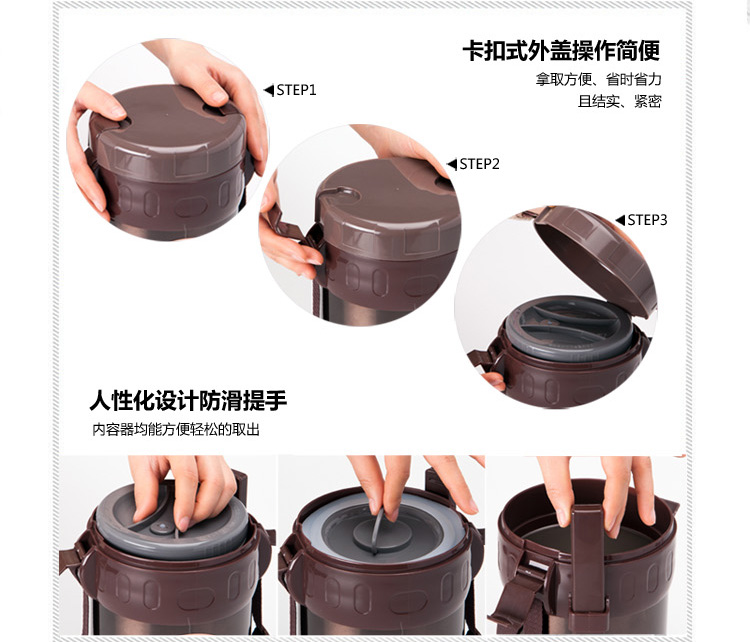 卡扣式外盖操作简便
拿取方便、省时省力
且结实、紧密

◀STEP1

◀STEP2

◀STEP3

人性化设计防滑提手
内容器均能方便轻松的取出