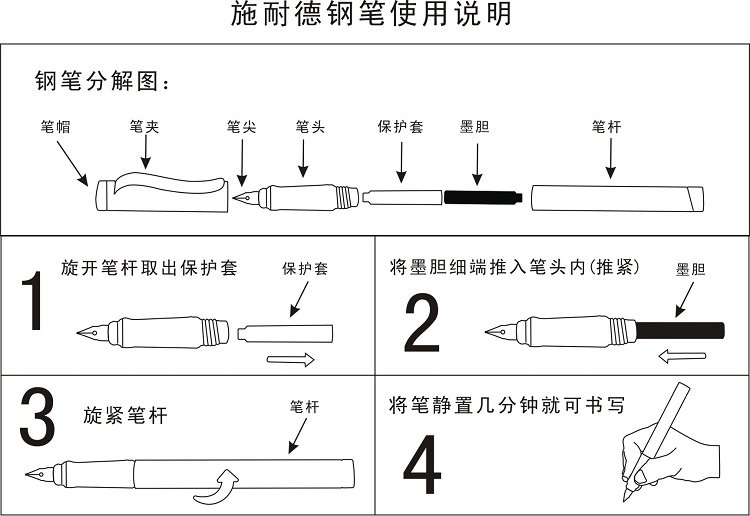 施耐德钢笔使用说明

钢笔分解图：

笔帽 笔夹 笔尖 笔头 保护套 墨胆 笔杆

1 旋开笔杆取出保护套

保护套

2 将墨胆细端推入笔头内(推紧)

墨胆

3 旋紧笔杆

笔杆

4 将笔静置几分钟就可书写