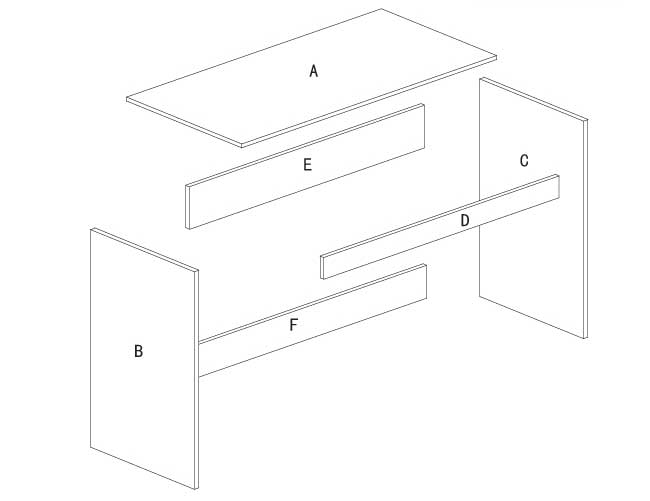 A

E

C

D

F

B