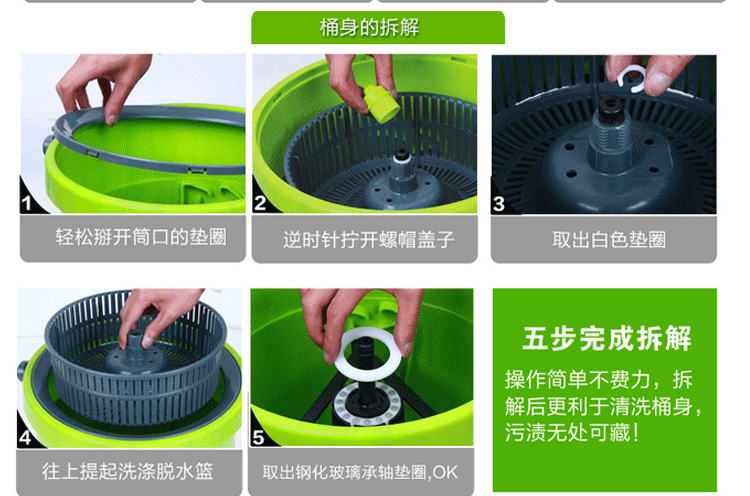 桶身的拆解

1
轻松掰开筒口的垫圈

2
逆时针拧开螺帽盖子

3
取出白色垫圈

4
往上提起洗涤脱水篮

5
取出钢化玻璃承轴垫圈,OK

五步完成拆解

操作简单不费力，拆解后更利于清洗桶身，污渍无处可藏！