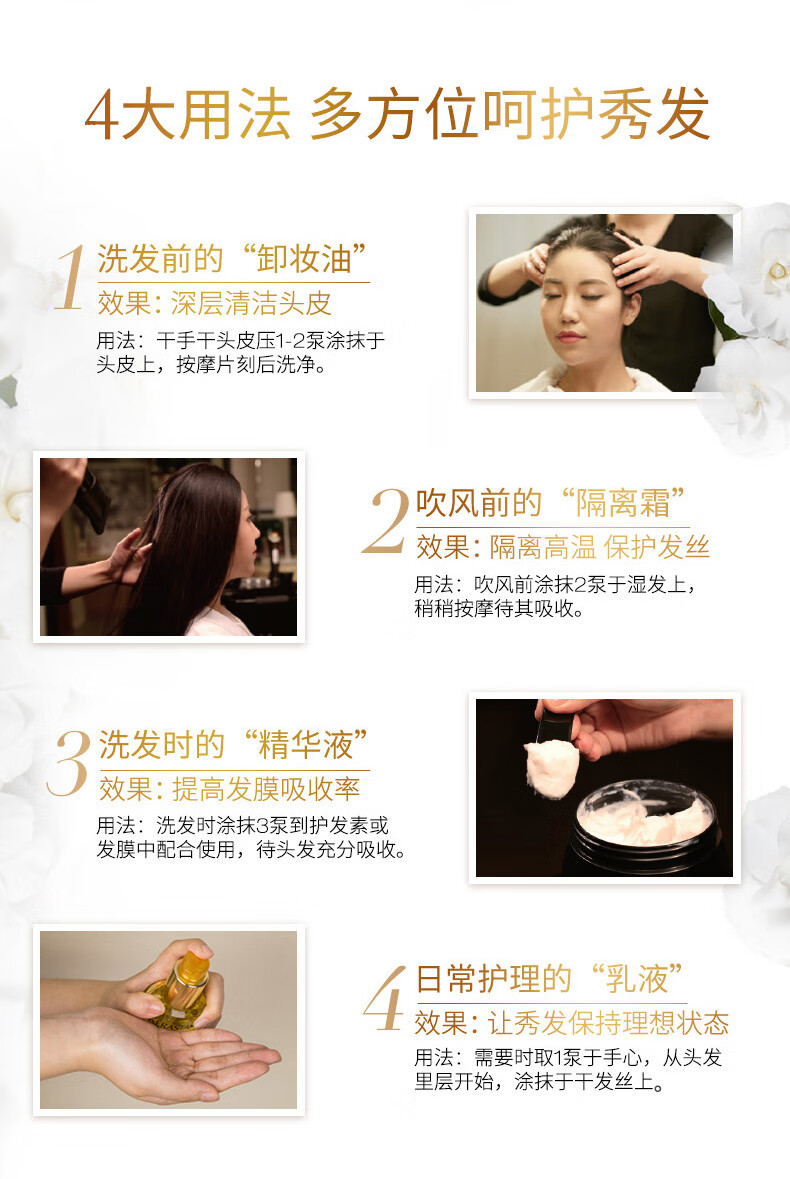 4大用法 多方位呵护秀发

1 洗发前的“卸妆油”
效果：深层清洁头皮
用法：干手干头皮压1-2泵涂抹于头皮上，按摩片刻后洗净。

2 吹风前的“隔离霜”
效果：隔离高温 保护发丝
用法：吹风前涂抹2泵于湿发上，稍稍按摩待其吸收。

3 洗发时的“精华液”
效果：提高发膜吸收率
用法：洗发时涂抹3泵到护发素或发膜中配合使用，待头发充分吸收。

4 日常护理的“乳液”
效果：让秀发保持理想状态
用法：需要时取1泵于手心，从头发里层开始，涂抹于干发丝上。