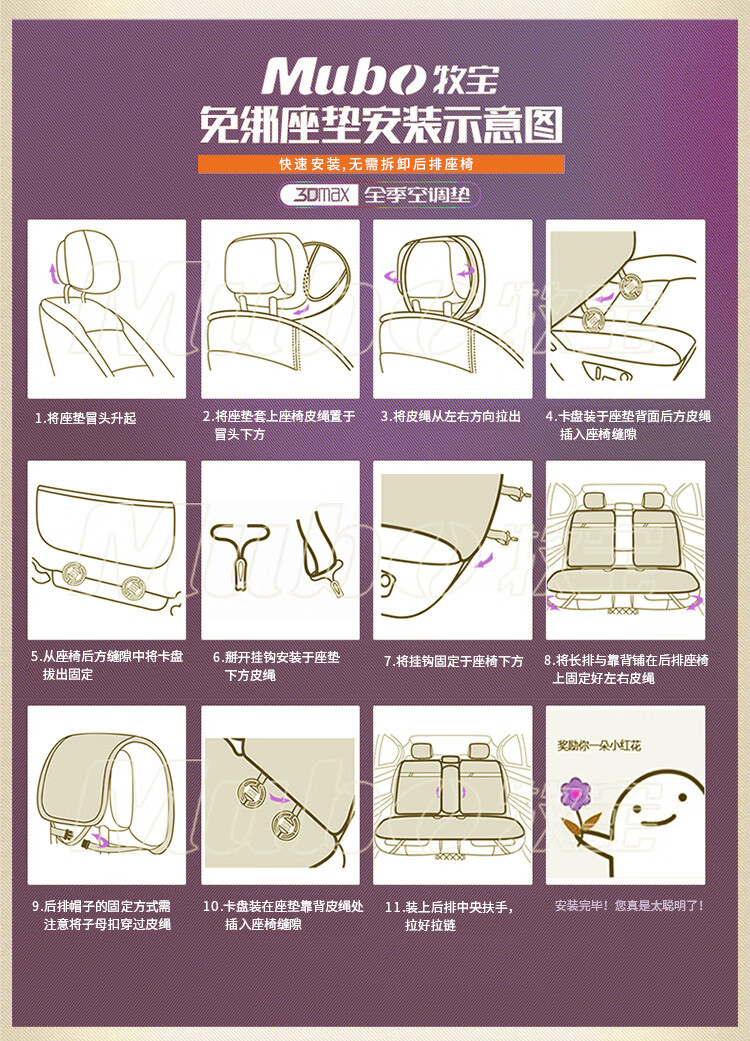 Mubo 牧宝
免绑座垫安装示意图
快速安装,无需拆卸后排座椅
3DMAX 全季空调垫

1.将座垫冒头升起

2.将座垫套上座椅皮绳置于冒头下方

3.将皮绳从左右方向拉出

4.卡盘装于座垫背面后方皮绳插入座椅缝隙

5.从座椅后方缝隙中将卡盘拔出固定

6.掰开挂钩安装于座垫下方皮绳

7.将挂钩固定于座椅下方

8.将长排与靠背铺在后排座椅上固定好左右皮绳

9.后排帽子的固定方式需注意将子母扣穿过皮绳

10.卡盘装在座垫靠背皮绳处插入座椅缝隙

11.装上后排中央扶手,拉好拉链

奖励你一朵小红花

安装完毕!您真是太聪明了!