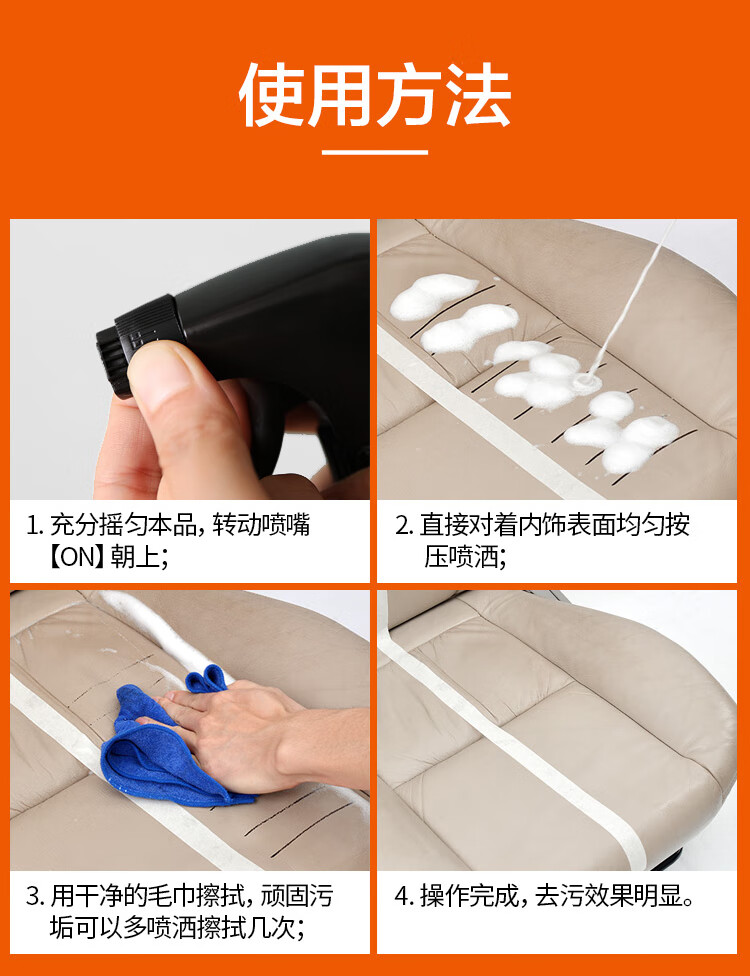 使用方法

1. 充分摇匀本品，转动喷嘴【ON】朝上；

2. 直接对着内饰表面均匀按压喷洒；

3. 用干净的毛巾擦拭，顽固污垢可以多喷洒擦拭几次；

4. 操作完成，去污效果明显。