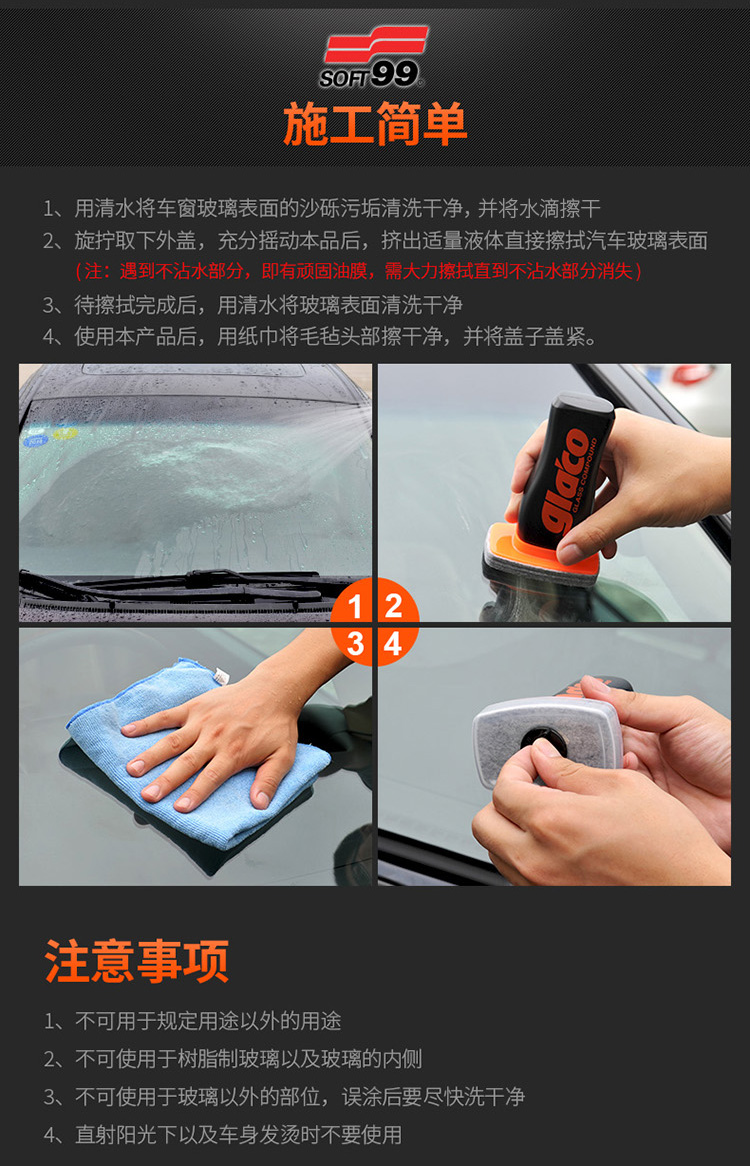 SOFT99

施工简单

1、用清水将车窗玻璃表面的沙砾污垢清洗干净，并将水滴擦干
2、旋拧取下外盖，充分摇动本品后，挤出适量液体直接擦拭汽车玻璃表面
（注：遇到不沾水部分，即有顽固油膜，需大力擦拭直到不沾水部分消失）
3、待擦拭完成后，用清水将玻璃表面清洗干净
4、使用本产品后，用纸巾将毛毡头部擦干净，并将盖子盖紧。

glaco
GLASS COMPOUND

1 2
3 4

注意事项

1、不可用于规定用途以外的用途
2、不可使用于树脂制玻璃以及玻璃的内侧
3、不可使用于玻璃以外的部位，误涂后要尽快洗干净
4、直射阳光下以及车身发烫时不要使用