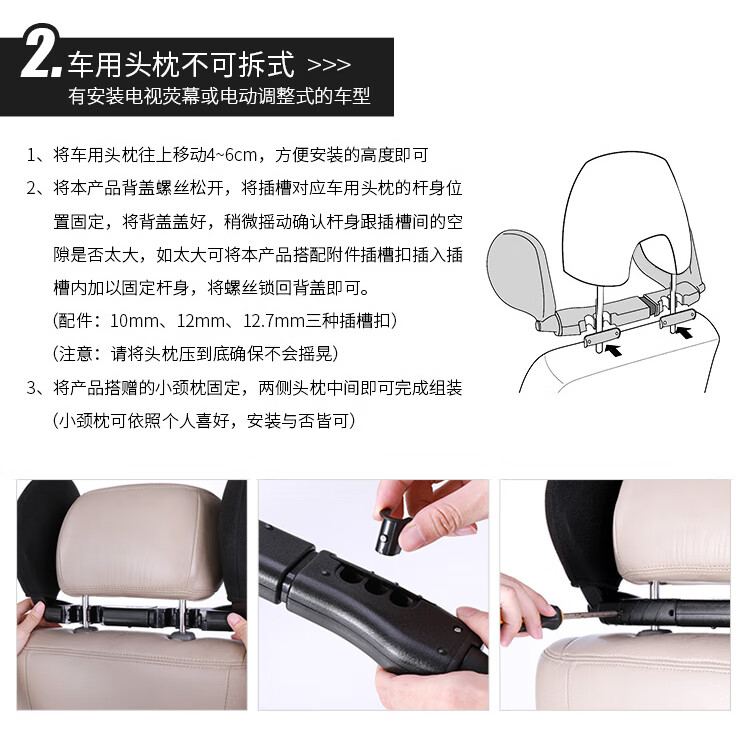 2. 车用头枕不可拆式 >>>
有安装电视荧幕或电动调整式的车型

1、将车用头枕往上移动4~6cm，方便安装的高度即可

2、将本产品背盖螺丝松开，将插槽对应车用头枕的杆身位置固定，将背盖盖好，稍微摇动确认杆身跟插槽间的空隙是否太大，如太大可将本产品搭配附件插槽扣插入插槽内加以固定杆身，将螺丝锁回背盖即可。

(配件：10mm、12mm、12.7mm三种插槽扣)

(注意：请将头枕压到底确保不会摇晃)

3、将产品搭赠的小颈枕固定，两侧头枕中间即可完成组装

(小颈枕可依照个人喜好，安装与否皆可)