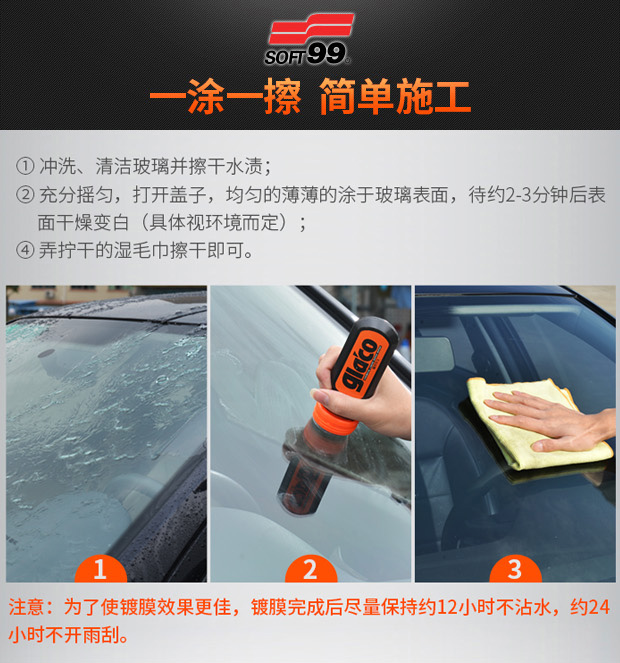 SOFT99

一涂一擦 简单施工

① 冲洗、清洁玻璃并擦干水渍；

② 充分摇匀，打开盖子，均匀的薄薄的涂于玻璃表面，待约2-3分钟后表面干燥变白（具体视环境而定）；

④ 弄拧干的湿毛巾擦干即可。

glaco

1

2

3

注意：为了使镀膜效果更佳，镀膜完成后尽量保持约12小时不沾水，约24小时不开雨刮。