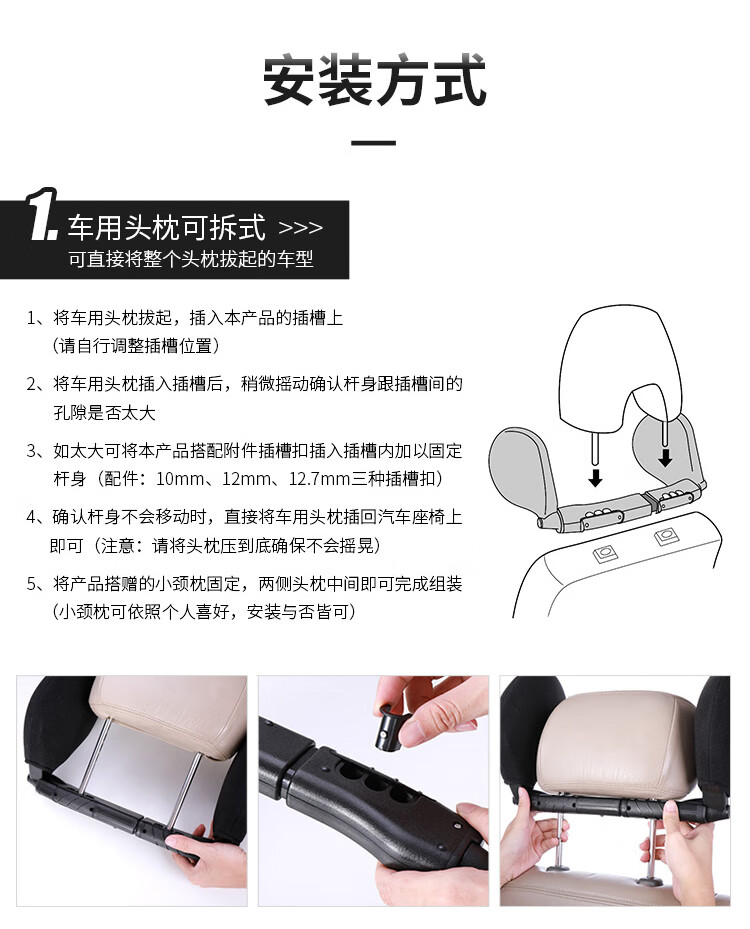 安装方式

1. 车用头枕可拆式 >>>
可直接将整个头枕拔起的车型

1、将车用头枕拔起，插入本产品的插槽上（请自行调整插槽位置）

2、将车用头枕插入插槽后，稍微摇动确认杆身跟插槽间的孔隙是否太大

3、如太大可将本产品搭配附件插槽扣插入插槽内加以固定杆身（配件：10mm、12mm、12.7mm三种插槽扣）

4、确认杆身不会移动时，直接将车用头枕插回汽车座椅上即可（注意：请将头枕压到底确保不会摇晃）

5、将产品搭赠的小颈枕固定，两侧头枕中间即可完成组装（小颈枕可依照个人喜好，安装与否皆可）