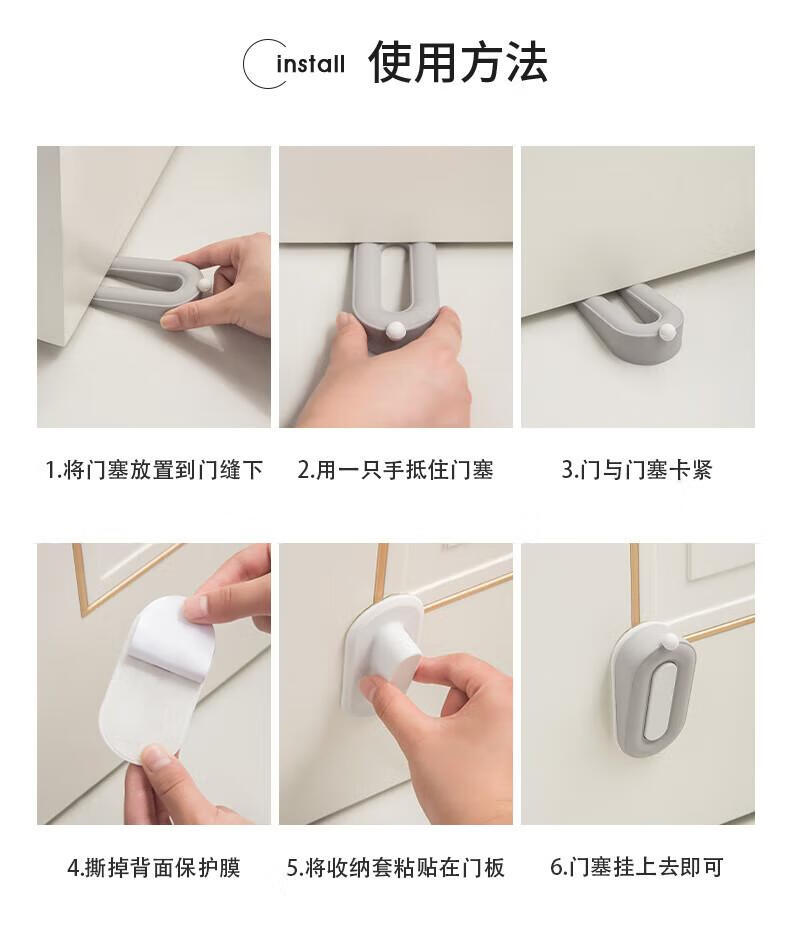 install 使用方法

1.将门塞放置到门缝下

2.用一只手抵住门塞

3.门与门塞卡紧

4.撕掉背面保护膜

5.将收纳套粘贴在门板

6.门塞挂上去即可