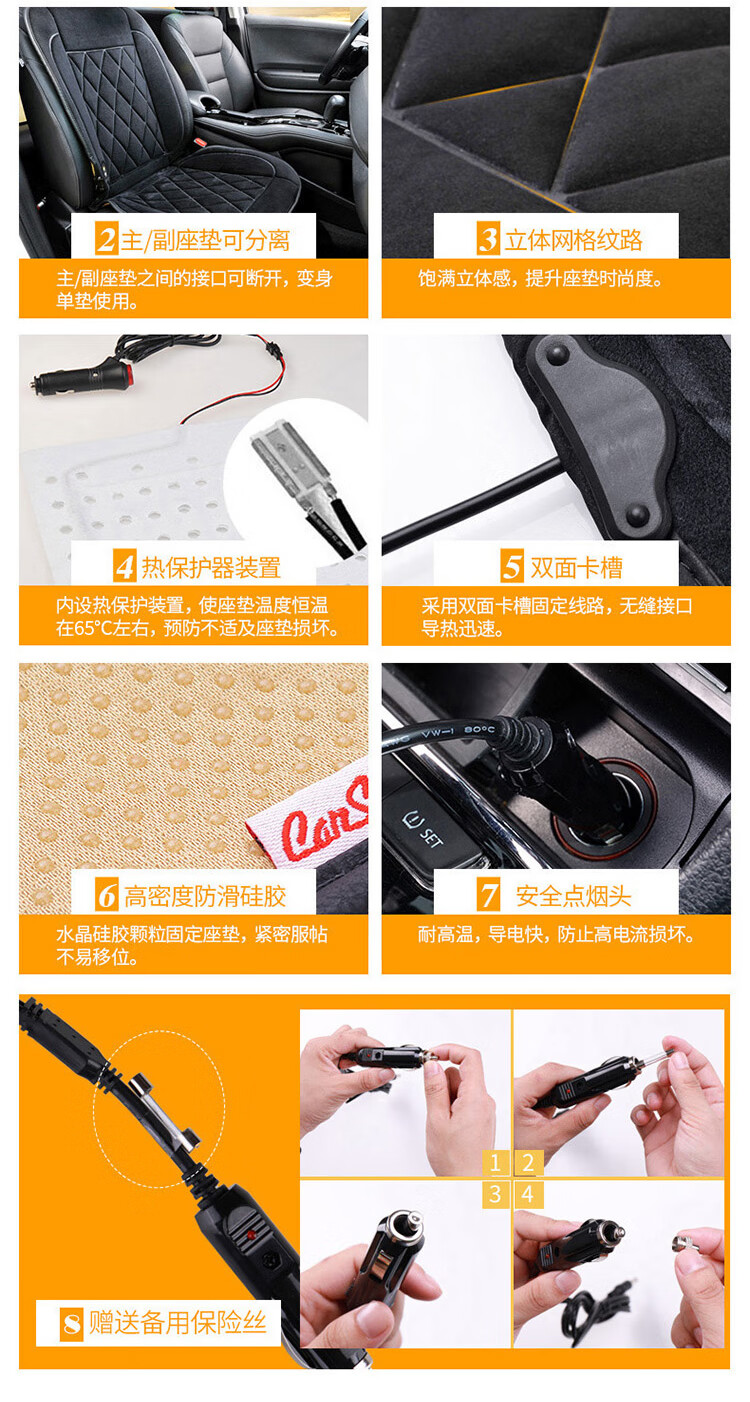 2 主/副座垫可分离

主/副座垫之间的接口可断开，变身单垫使用。

3 立体网格纹路

饱满立体感，提升座垫时尚度。

4 热保护器装置

内设热保护装置，使座垫温度恒温在65°C左右，预防不适及座垫损坏。

5 双面卡槽

采用双面卡槽固定线路，无缝接口导热迅速。

CarS

6 高密度防滑硅胶

水晶硅胶颗粒固定座垫，紧密服帖不易移位。

VW-1 80°C

SET

7 安全点烟头

耐高温，导电快，防止高电流损坏。

1 2
3 4

8 赠送备用保险丝