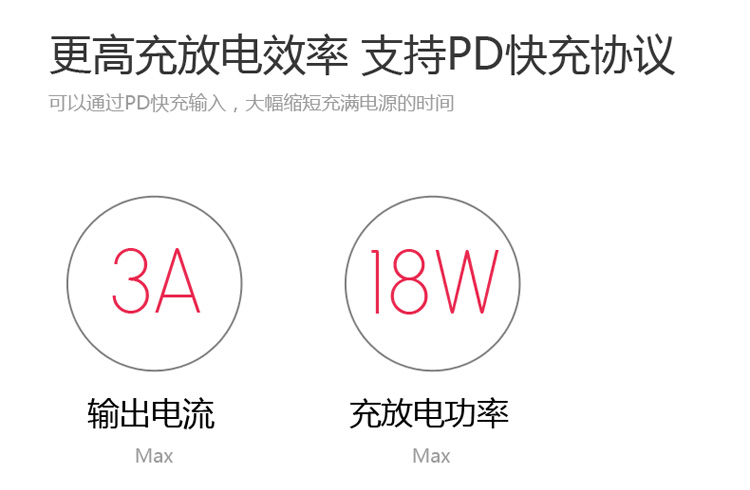 更高充放电效率 支持PD快充协议

可以通过PD快充输入，大幅缩短充满电源的时间

3A

输出电流

Max

18W

充放电功率

Max