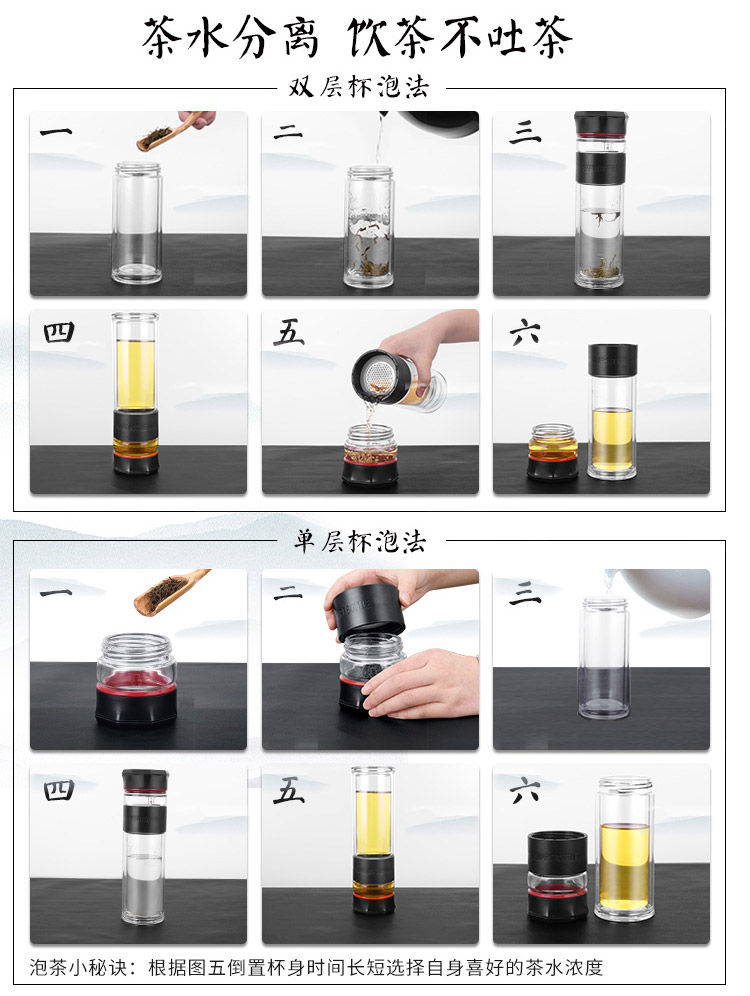 茶水分离 饮茶不吐茶

双层杯泡法

一

二

三

四

五

六

单层杯泡法

一

二

三

四

五

六

泡茶小秘诀：根据图五倒置杯身时间长短选择自身喜好的茶水浓度