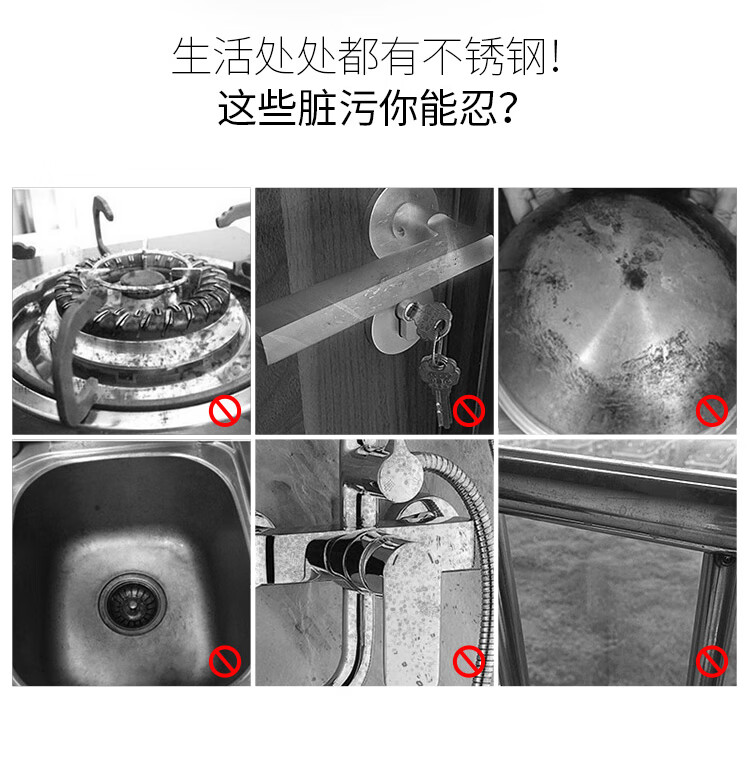 生活处处都有不锈钢!
这些脏污你能忍?