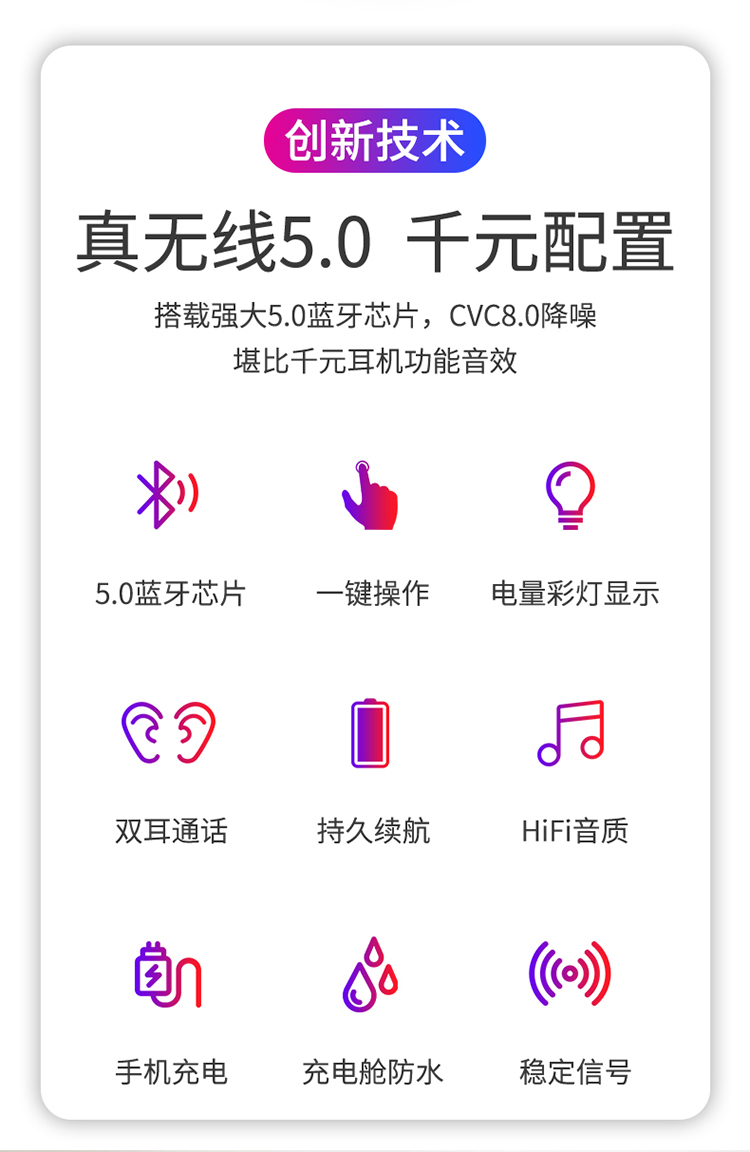 创新技术

真无线5.0 千元配置

搭载强大5.0蓝牙芯片，CVC8.0降噪
堪比千元耳机功能音效

5.0蓝牙芯片

一键操作

电量彩灯显示

双耳通话

持久续航

HiFi音质

手机充电

充电舱防水

稳定信号