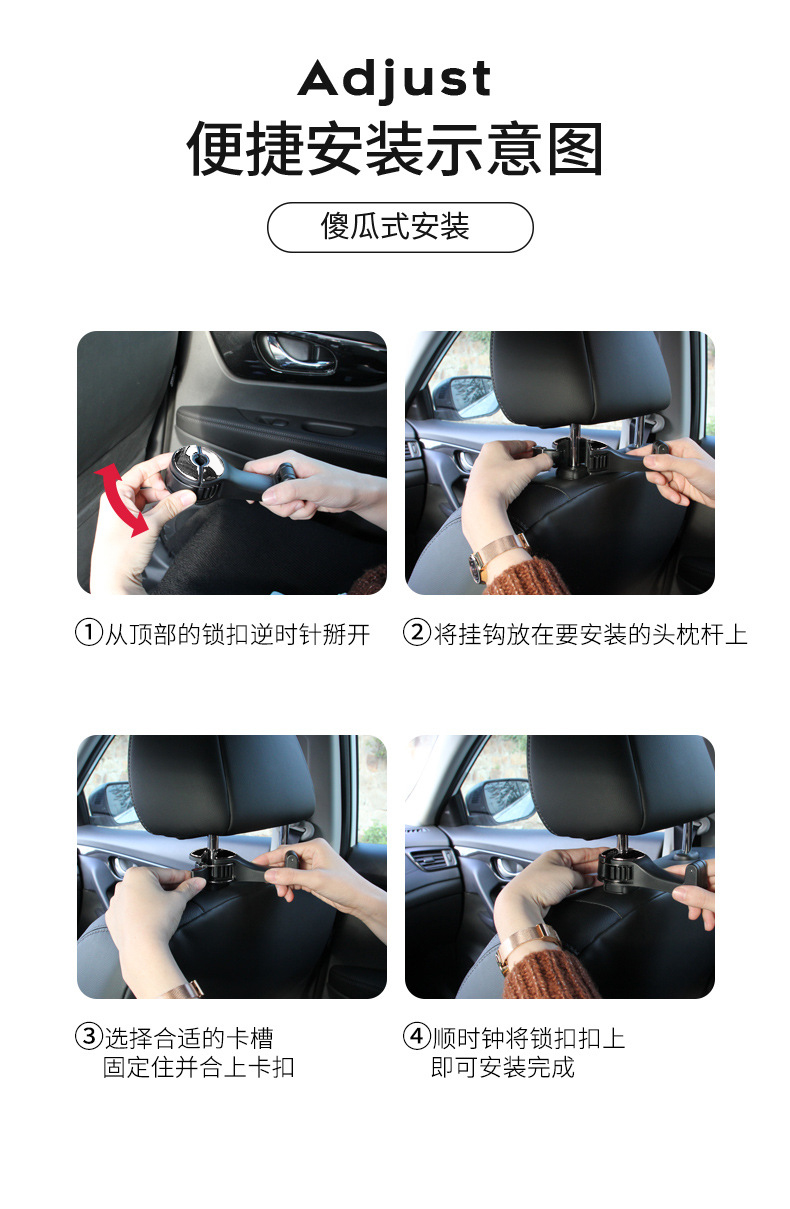 Adjust
便捷安装示意图

傻瓜式安装

①从顶部的锁扣逆时针掰开

②将挂钩放在要安装的头枕杆上

③选择合适的卡槽
固定住并合上卡扣

④顺时钟将锁扣扣上
即可安装完成