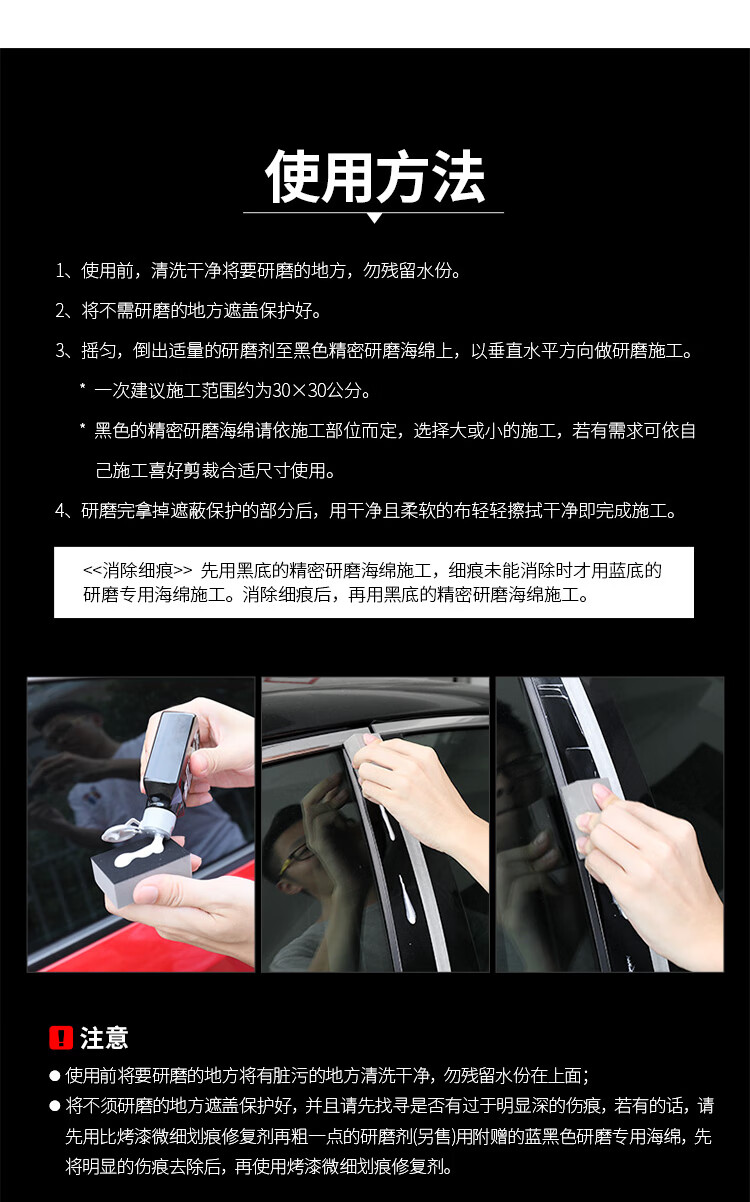 使用方法

1、使用前，清洗干净将要研磨的地方，勿残留水份。

2、将不需研磨的地方遮盖保护好。

3、摇匀，倒出适量的研磨剂至黑色精密研磨海绵上，以垂直水平方向做研磨施工。

* 一次建议施工范围约为30×30公分。

* 黑色的精密研磨海绵请依施工部位而定，选择大或小的施工，若有需求可依自己施工喜好剪裁合适尺寸使用。

4、研磨完拿掉遮蔽保护的部分后，用干净且柔软的布轻轻擦拭干净即完成施工。

<<消除细痕>> 先用黑底的精密研磨海绵施工，细痕未能消除时才用蓝底的研磨专用海绵施工。消除细痕后，再用黑底的精密研磨海绵施工。

! 注意

● 使用前将要研磨的地方将有脏污的地方清洗干净，勿残留水份在上面；

● 将不须研磨的地方遮盖保护好，并且请先找寻是否有过于明显深的伤痕，若有的话，请先用比烤漆微细划痕修复剂再粗一点的研磨剂(另售)用附赠的蓝黑色研磨专用海绵，先将明显的伤痕去除后，再使用烤漆微细划痕修复剂。