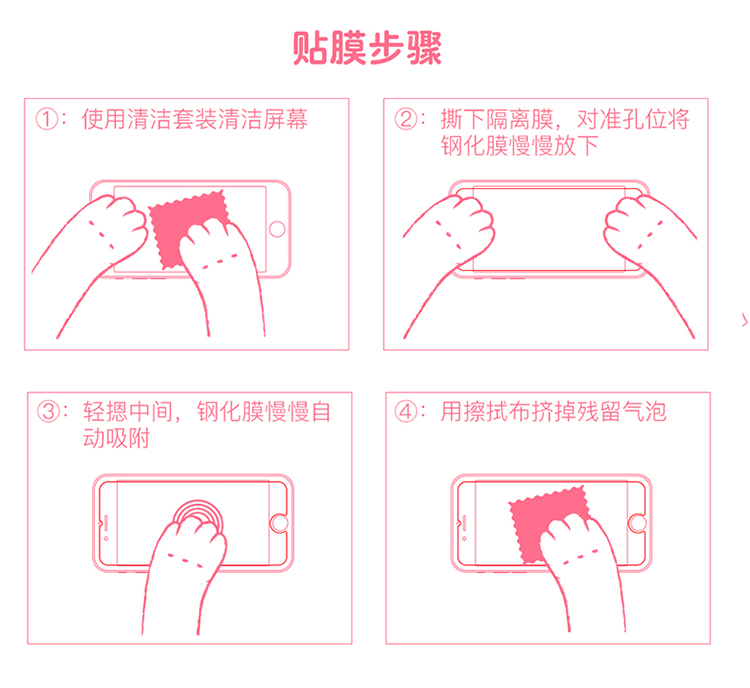 贴膜步骤

①：使用清洁套装清洁屏幕

②：撕下隔离膜，对准孔位将钢化膜慢慢放下

③：轻摁中间，钢化膜慢慢自动吸附

④：用擦拭布挤掉残留气泡