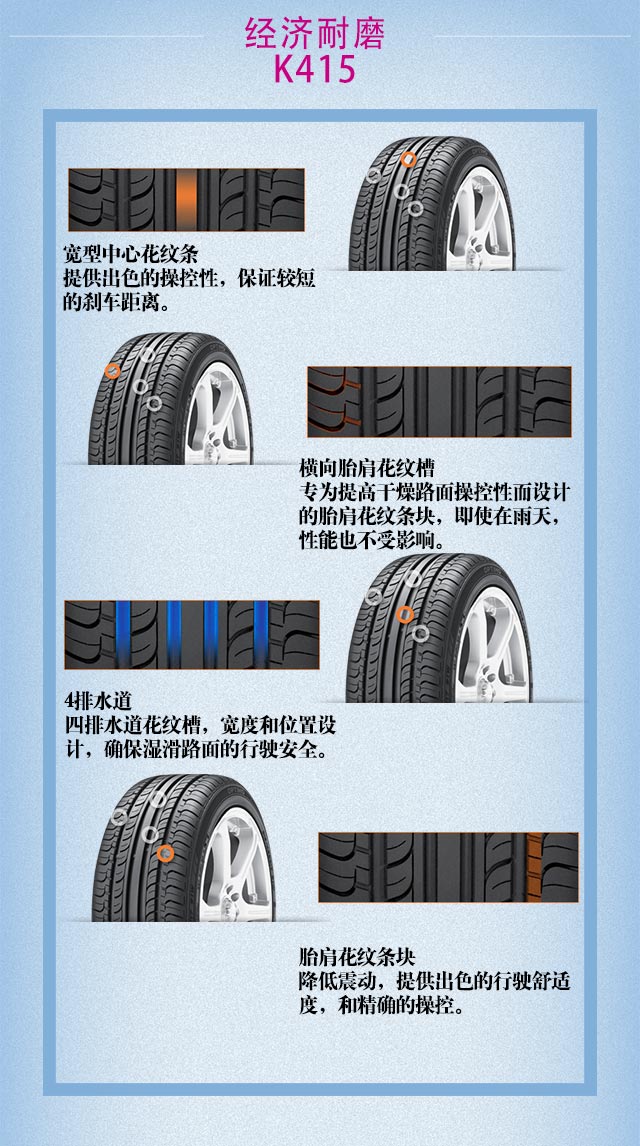 经济耐磨
K415

宽型中心花纹条
提供出色的操控性，保证较短的刹车距离。

横向胎肩花纹槽
专为提高干燥路面操控性而设计的胎肩花纹条块，即使在雨天，性能也不受影响。

4排水道
四排水道花纹槽，宽度和位置设计，确保湿滑路面的行驶安全。

胎肩花纹条块
降低震动，提供出色的行驶舒适度，和精确的操控。