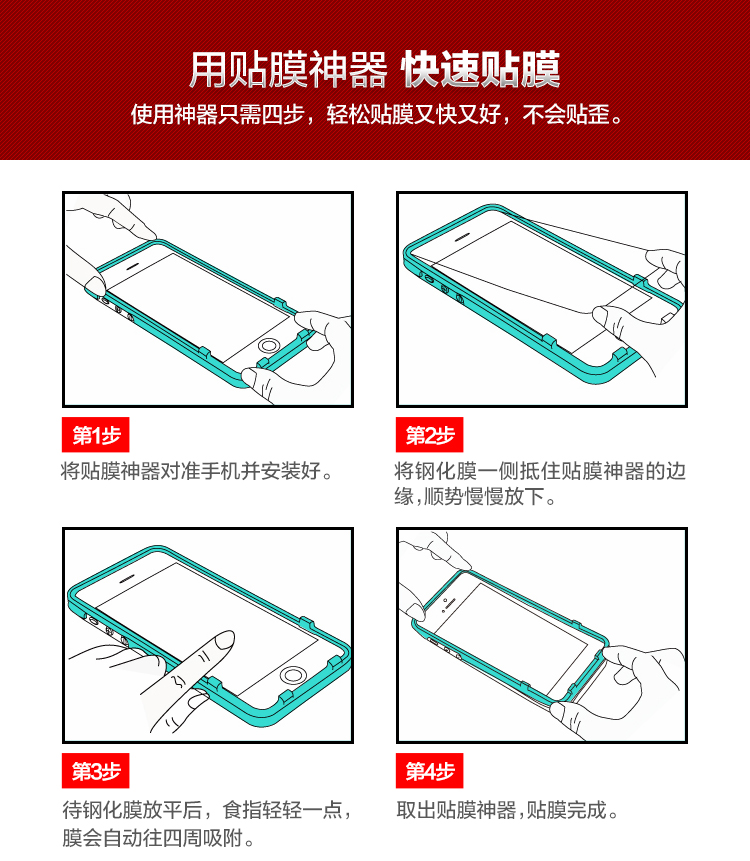 用贴膜神器 快速贴膜

使用神器只需四步，轻松贴膜又快又好，不会贴歪。

第1步

将贴膜神器对准手机并安装好。

第2步

将钢化膜一侧抵住贴膜神器的边缘，顺势慢慢放下。

第3步

待钢化膜放平后，食指轻轻一点，膜会自动往四周吸附。

第4步

取出贴膜神器，贴膜完成。