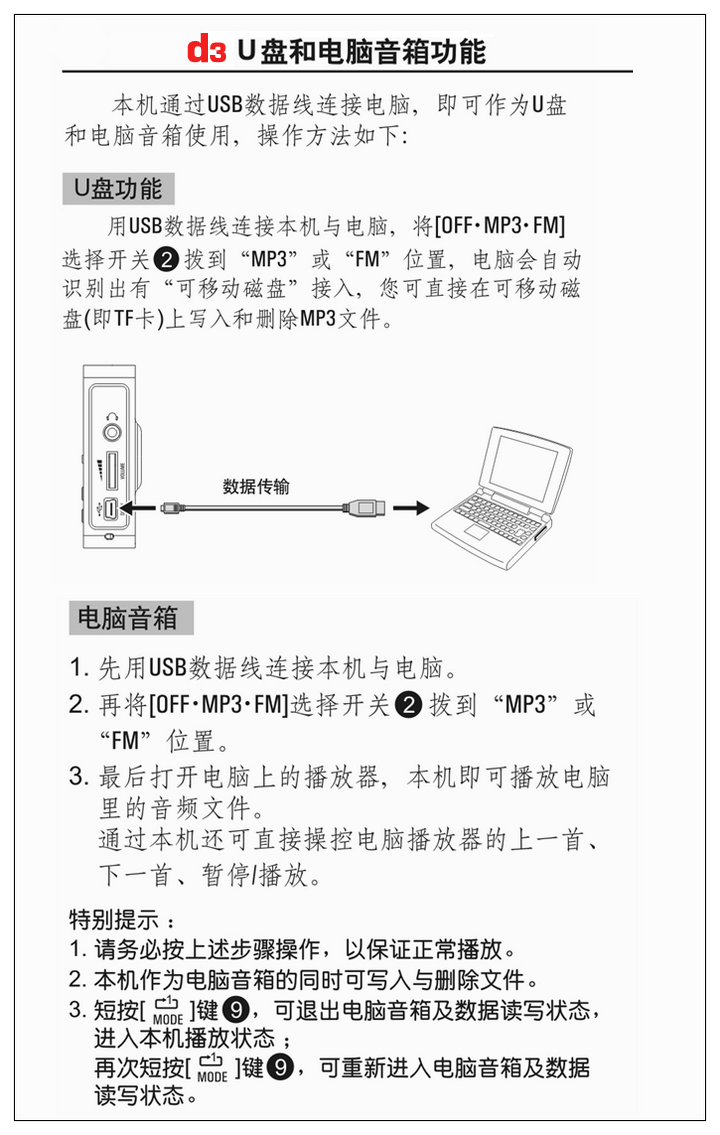 d3 U盘和电脑音箱功能

本机通过USB数据线连接电脑，即可作为U盘和电脑音箱使用，操作方法如下:

U盘功能

用USB数据线连接本机与电脑，将[OFF·MP3·FM]选择开关❷拨到“MP3”或“FM”位置，电脑会自动识别出有“可移动磁盘”接入，您可直接在可移动磁盘(即TF卡)上写入和删除MP3文件。

VOLUME

数据传输

电脑音箱

1. 先用USB数据线连接本机与电脑。
2. 再将[OFF·MP3·FM]选择开关❷拨到“MP3”或“FM”位置。
3. 最后打开电脑上的播放器，本机即可播放电脑里的音频文件。
通过本机还可直接操控电脑播放器的上一首、下一首、暂停/播放。

特别提示：
1. 请务必按上述步骤操作，以保证正常播放。
2. 本机作为电脑音箱的同时可写入与删除文件。
3. 短按[ MODE ]键❾，可退出电脑音箱及数据读写状态，进入本机播放状态；
再次短按[ MODE ]键❾，可重新进入电脑音箱及数据读写状态。