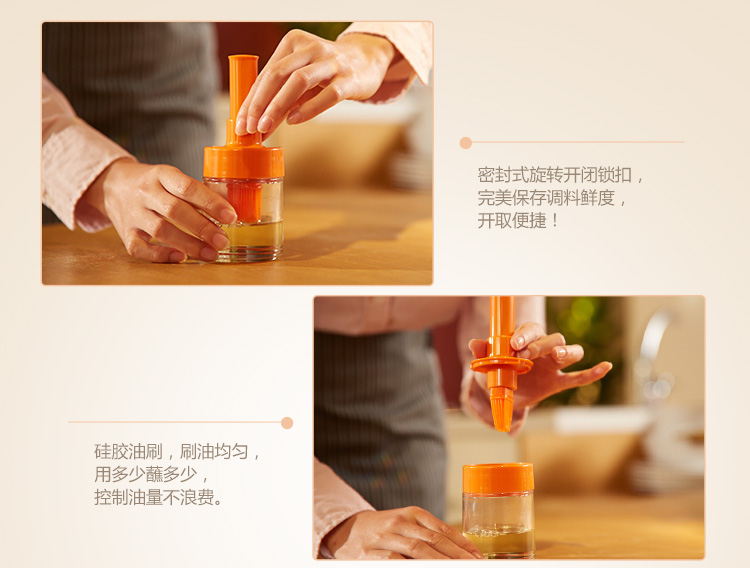 密封式旋转开闭锁扣，
完美保存调料鲜度，
开取便捷！

硅胶油刷，刷油均匀，
用多少蘸多少，
控制油量不浪费。