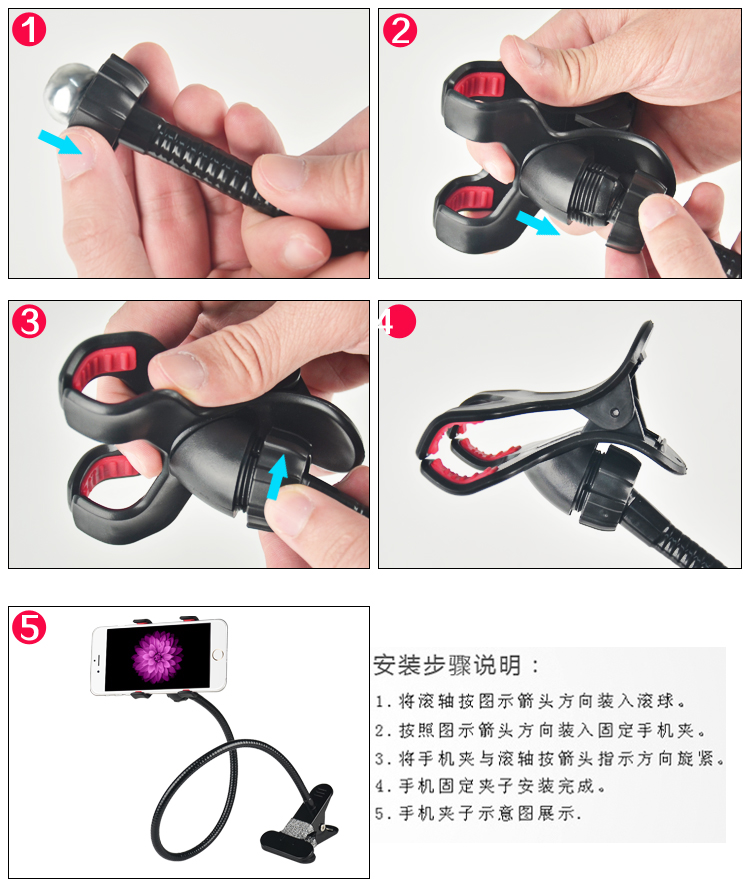 1

2

3

4

5

安装步骤说明：

1. 将滚轴按图示箭头方向装入滚球。
2. 按照图示箭头方向装入固定手机夹。
3. 将手机夹与滚轴按箭头指示方向旋紧。
4. 手机固定夹子安装完成。
5. 手机夹子示意图展示.