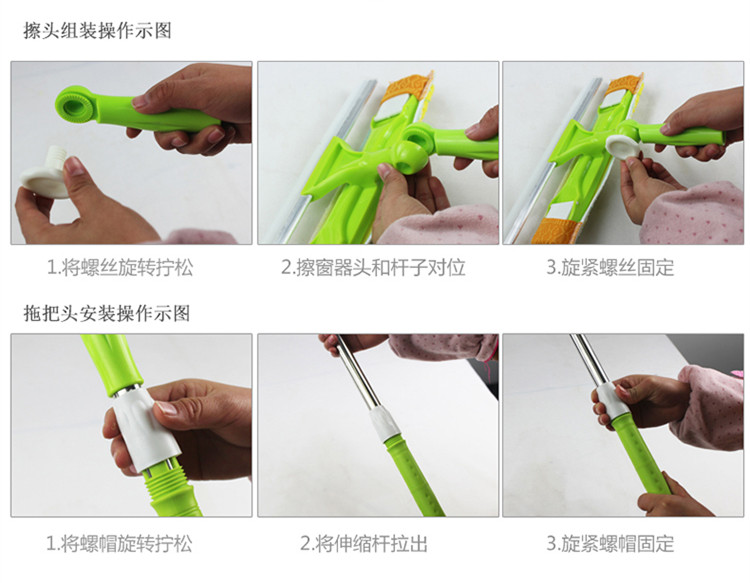 擦头组装操作示图

1.将螺丝旋转拧松

2.擦窗器头和杆子对位

3.旋紧螺丝固定

拖把头安装操作示图

1.将螺帽旋转拧松

2.将伸缩杆拉出

3.旋紧螺帽固定