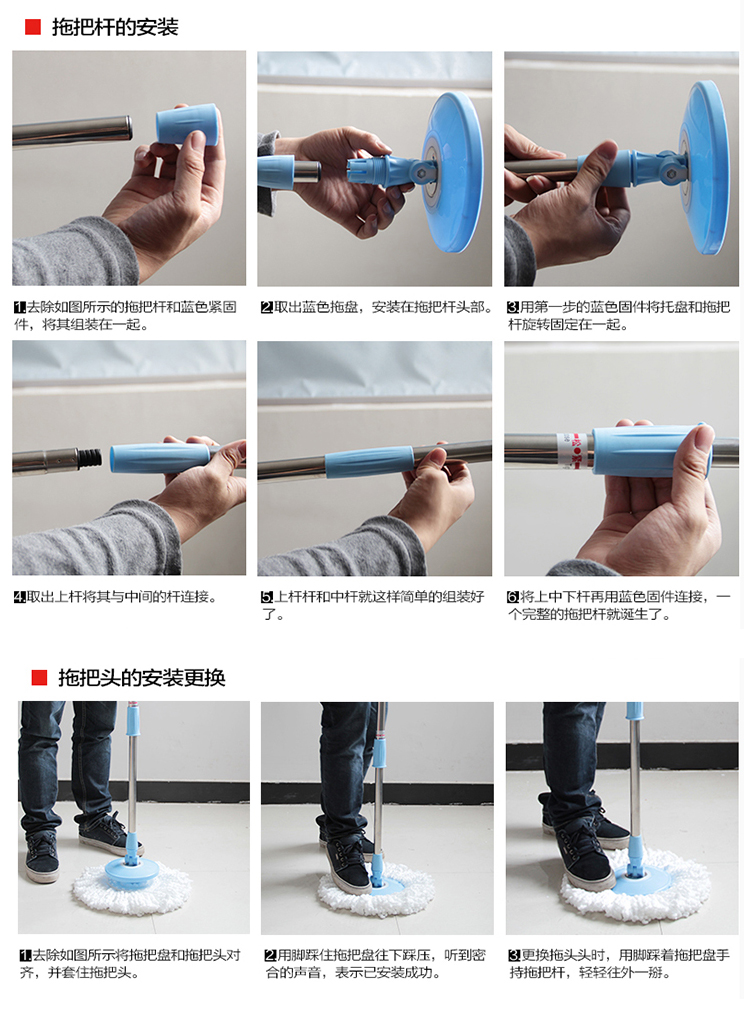 拖把杆的安装

1.去除如图所示的拖把杆和蓝色紧固件，将其组装在一起。

2.取出蓝色拖盘，安装在拖把杆头部。

3.用第一步的蓝色固件将托盘和拖把杆旋转固定在一起。

4.取出上杆将其与中间的杆连接。

5.上杆杆和中杆就这样简单的组装好了。

6.将上中下杆再用蓝色固件连接，一个完整的拖把杆就诞生了。

拖把头的安装更换

1.去除如图所示将拖把盘和拖把头对齐，并套住拖把头。

2.用脚踩住拖把盘往下踩压，听到密合的声音，表示已安装成功。

3.更换拖头头时，用脚踩着拖把盘手持拖把杆，轻轻往外一掰。