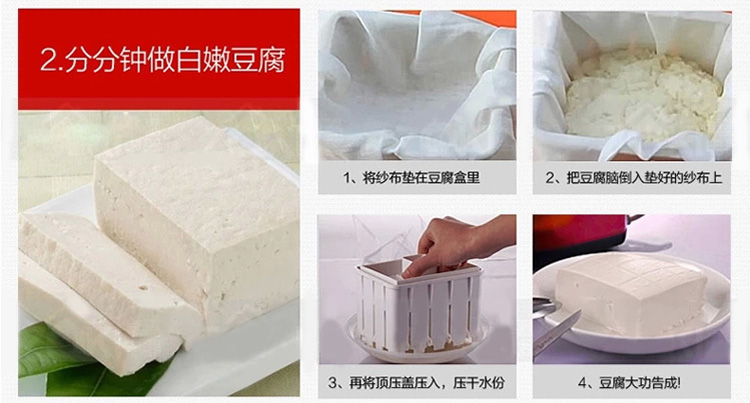 2.分分钟做白嫩豆腐

1、将纱布垫在豆腐盒里

2、把豆腐脑倒入垫好的纱布上

3、再将顶压盖压入，压干水份

4、豆腐大功告成!