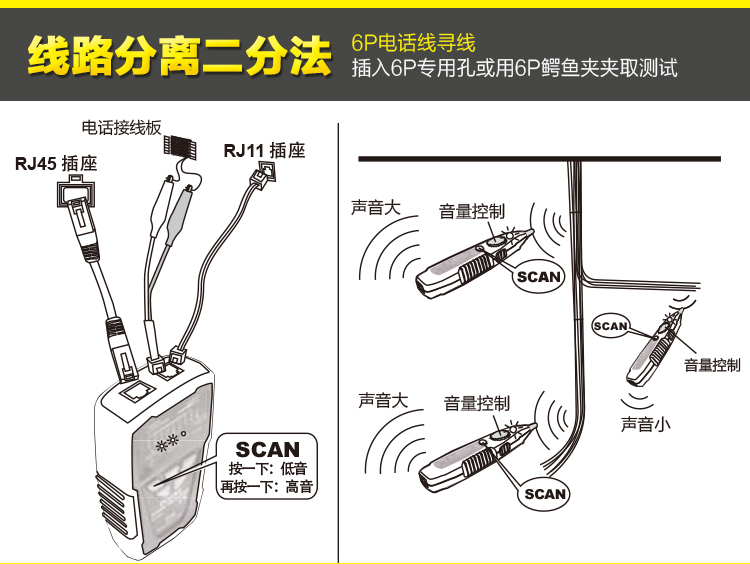 线路分离二分法

6P电话线寻线
插入6P专用孔或用6P鳄鱼夹夹取测试

电话接线板
RJ45 插座
RJ11 插座

SCAN
按一下: 低音
再按一下: 高音

声音大
音量控制
SCAN

SCAN
音量控制
声音小

声音大
音量控制
SCAN