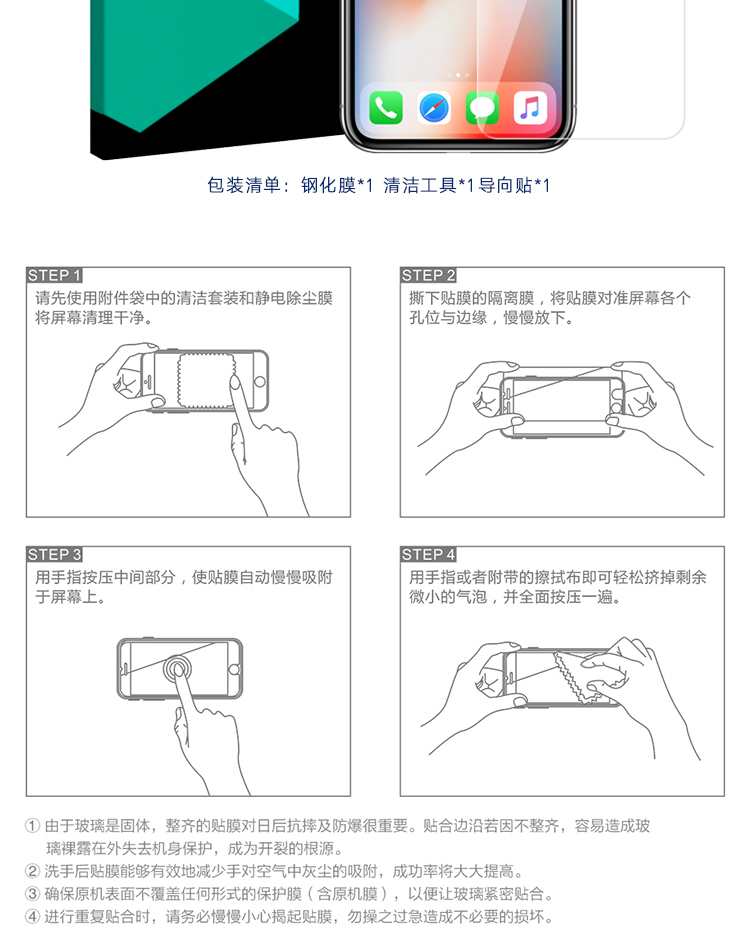 包装清单：钢化膜*1 清洁工具*1 导向贴*1

STEP 1
请先使用附件袋中的清洁套装和静电除尘膜将屏幕清理干净。

STEP 2
撕下贴膜的隔离膜，将贴膜对准屏幕各个孔位与边缘，慢慢放下。

STEP 3
用手指按压中间部分，使贴膜自动慢慢吸附于屏幕上。

STEP 4
用手指或者附带的擦拭布即可轻松挤掉剩余微小的气泡，并全面按压一遍。

① 由于玻璃是固体，整齐的贴膜对日后抗摔及防爆很重要。贴合边沿若因不整齐，容易造成玻璃裸露在外失去机身保护，成为开裂的根源。
② 洗手后贴膜能够有效地减少手对空气中灰尘的吸附，成功率将大大提高。
③ 确保原机表面不覆盖任何形式的保护膜（含原机膜），以便让玻璃紧密贴合。
④ 进行重复贴合时，请务必慢慢小心揭起贴膜，勿操之过急造成不必要的损坏。