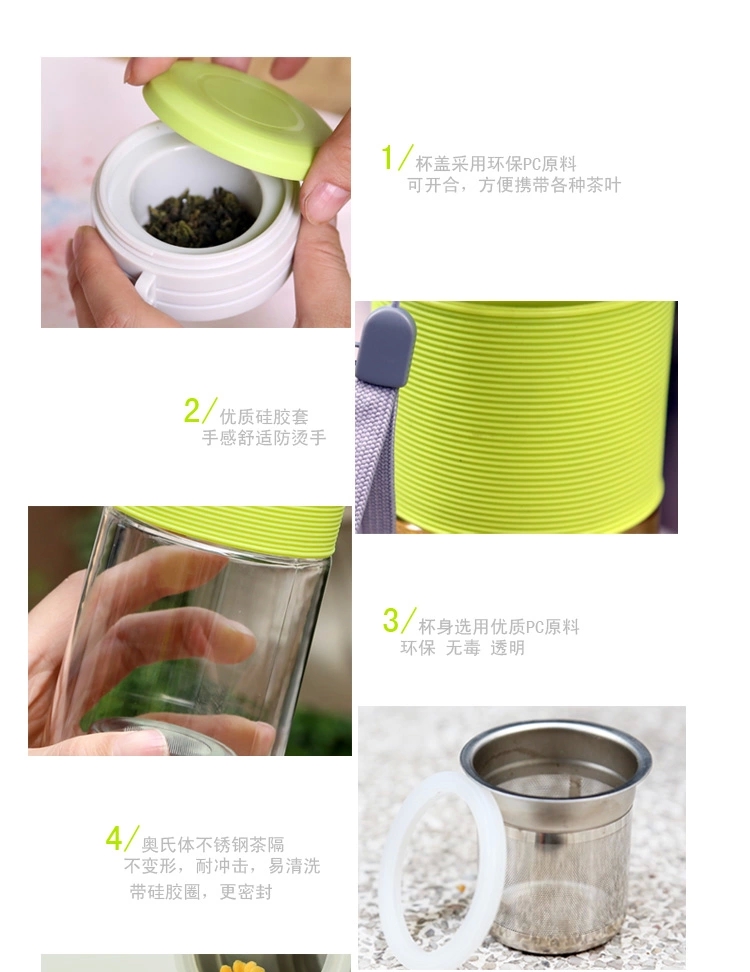 1/ 杯盖采用环保PC原料
可开合，方便携带各种茶叶

2/ 优质硅胶套
手感舒适防烫手

3/ 杯身选用优质PC原料
环保 无毒 透明

4/ 奥氏体不锈钢茶隔
不变形，耐冲击，易清洗
带硅胶圈，更密封