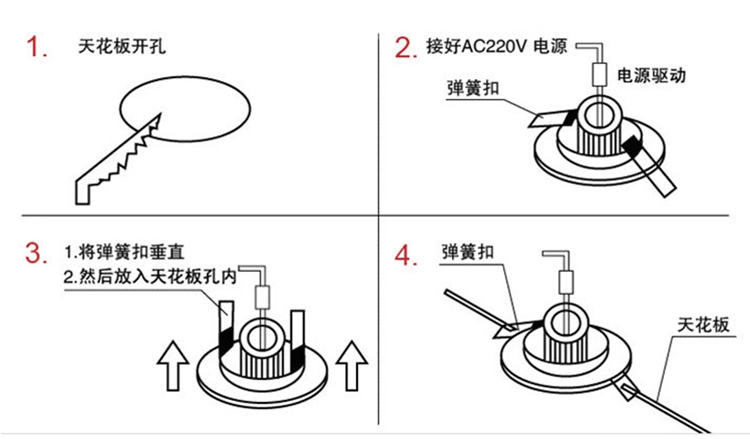 1. 天花板开孔

2. 接好AC220V 电源

电源驱动

弹簧扣

3. 1.将弹簧扣垂直
2.然后放入天花板孔内

4. 弹簧扣

天花板