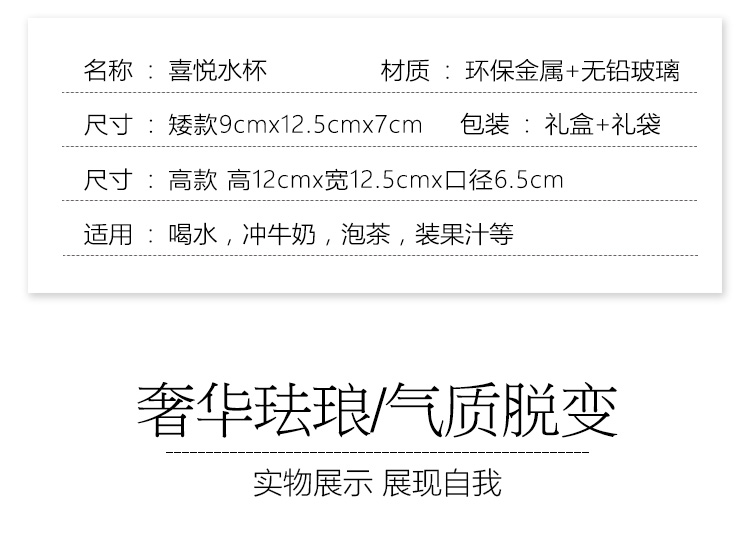 名称 ： 喜悦水杯　　材质 ： 环保金属+无铅玻璃

尺寸 ： 矮款9cmx12.5cmx7cm　　包装 ： 礼盒+礼袋

尺寸 ： 高款 高12cmx宽12.5cmx口径6.5cm

适用 ： 喝水，冲牛奶，泡茶，装果汁等

奢华珐琅/气质脱变

实物展示 展现自我