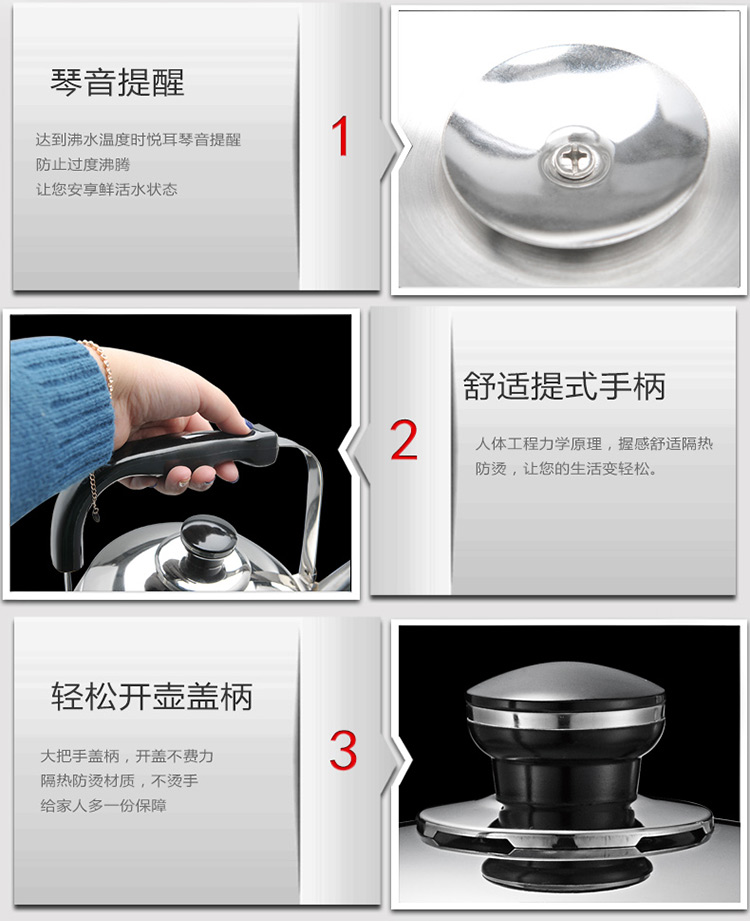 琴音提醒

达到沸水温度时悦耳琴音提醒
防止过度沸腾
让您安享鲜活水状态

1

2

舒适提式手柄

人体工程力学原理，握感舒适隔热防烫，让您的生活变轻松。

轻松开壶盖柄

大把手盖柄，开盖不费力
隔热防烫材质，不烫手
给家人多一份保障

3