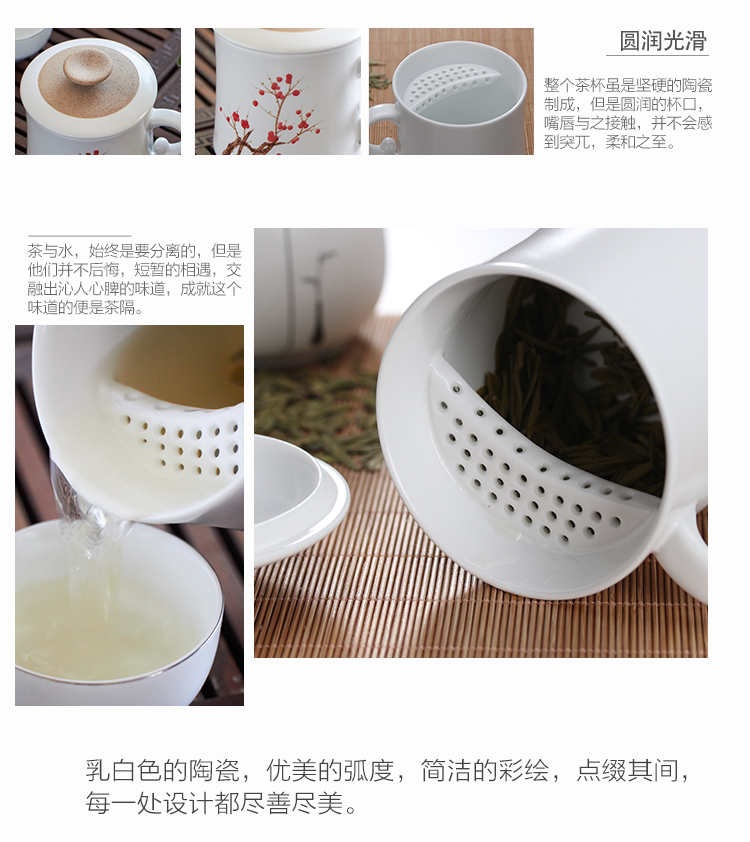 圆润光滑

整个茶杯虽是坚硬的陶瓷制成，但是圆润的杯口，嘴唇与之接触，并不会感到突兀，柔和之至。

茶与水，始终是要分离的，但是他们并不后悔，短暂的相遇，交融出沁人心脾的味道，成就这个味道的便是茶隔。

乳白色的陶瓷，优美的弧度，简洁的彩绘，点缀其间，每一处设计都尽善尽美。