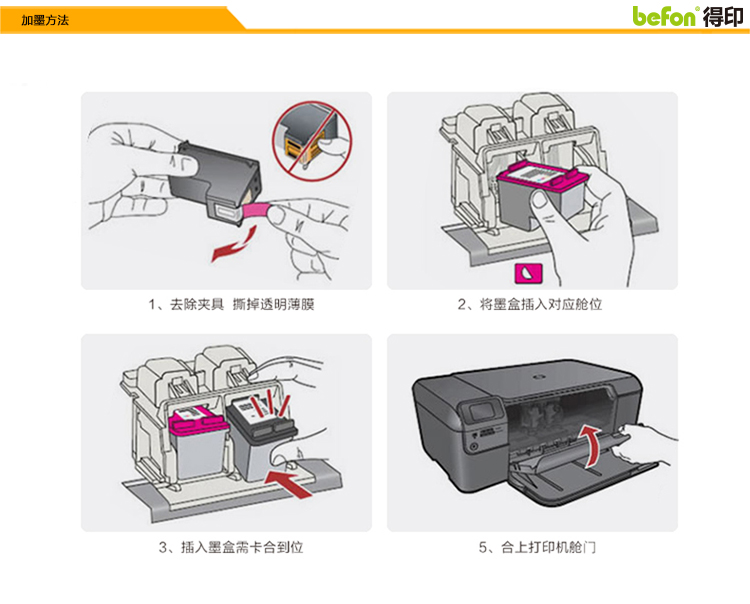 加墨方法

befon 得印

1、去除夹具 撕掉透明薄膜

2、将墨盒插入对应舱位

3、插入墨盒需卡合到位

5、合上打印机舱门