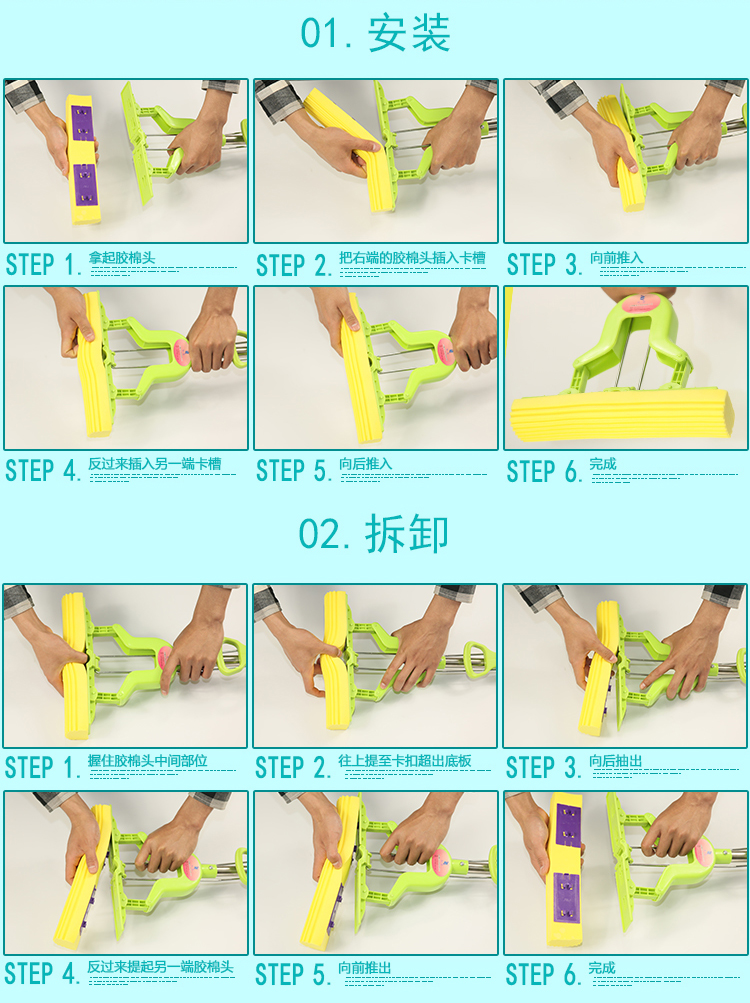 01. 安装

STEP 1. 拿起胶棉头

STEP 2. 把右端的胶棉头插入卡槽

STEP 3. 向前推入

STEP 4. 反过来插入另一端卡槽

STEP 5. 向后推入

STEP 6. 完成

02. 拆卸

STEP 1. 握住胶棉头中间部位

STEP 2. 往上提至卡扣超出底板

STEP 3. 向后抽出

STEP 4. 反过来提起另一端胶棉头

STEP 5. 向前推出

STEP 6. 完成