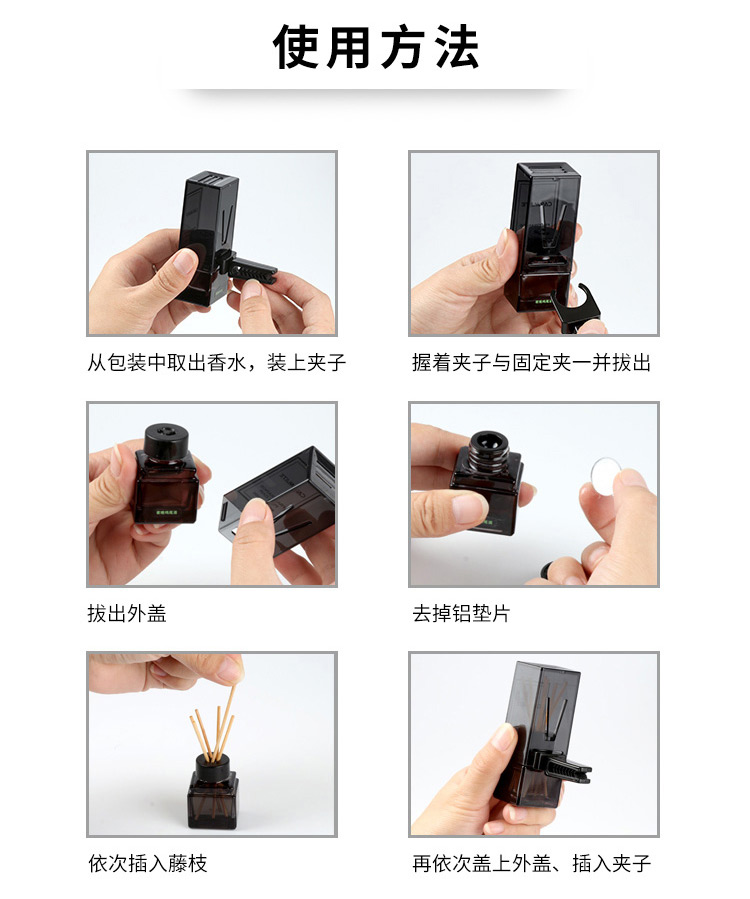 使用方法

从包装中取出香水，装上夹子

握着夹子与固定夹一并拔出

拔出外盖

去掉铝垫片

依次插入藤枝

再依次盖上外盖、插入夹子