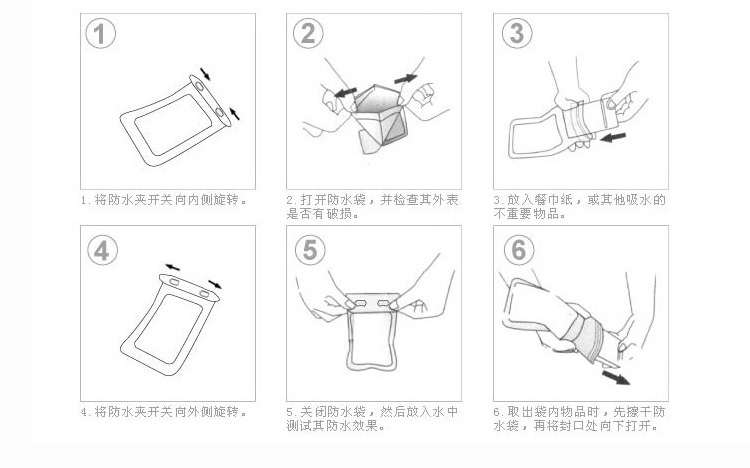 1

1. 将防水夹开关向内侧旋转。

2

2. 打开防水袋，并检查其外表是否有破损。

3

3. 放入餐巾纸，或其他吸水的不重要物品。

4

4. 将防水夹开关向外侧旋转。

5

5. 关闭防水袋，然后放入水中测试其防水效果。

6

6. 取出袋内物品时，先擦干防水袋，再将封口处向下打开。