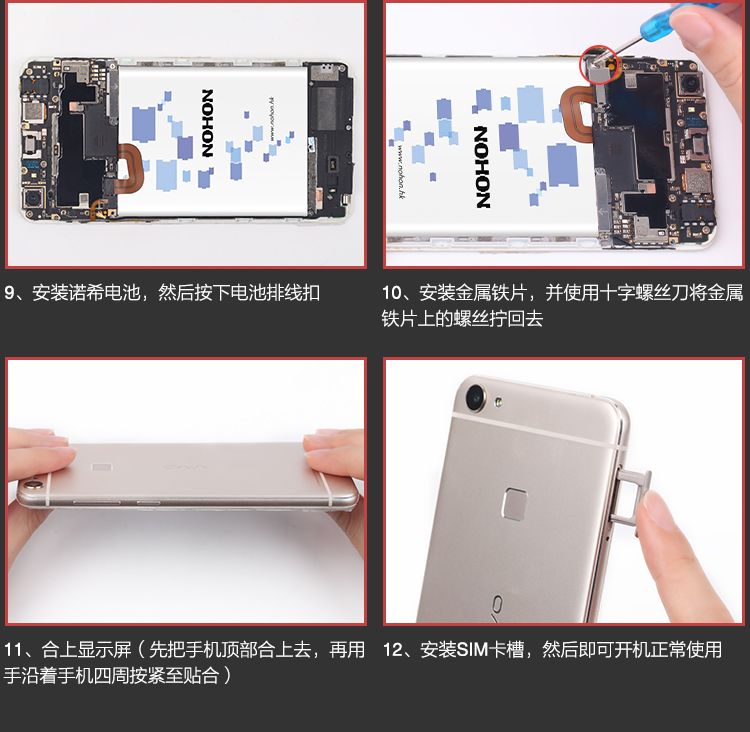 NOHON
www.nohon.hk

9、安装诺希电池，然后按下电池排线扣

NOHON
www.nohon.hk

10、安装金属铁片，并使用十字螺丝刀将金属铁片上的螺丝拧回去

vivo

11、合上显示屏（先把手机顶部合上去，再用手沿着手机四周按紧至贴合）

vivo

12、安装SIM卡槽，然后即可开机正常使用