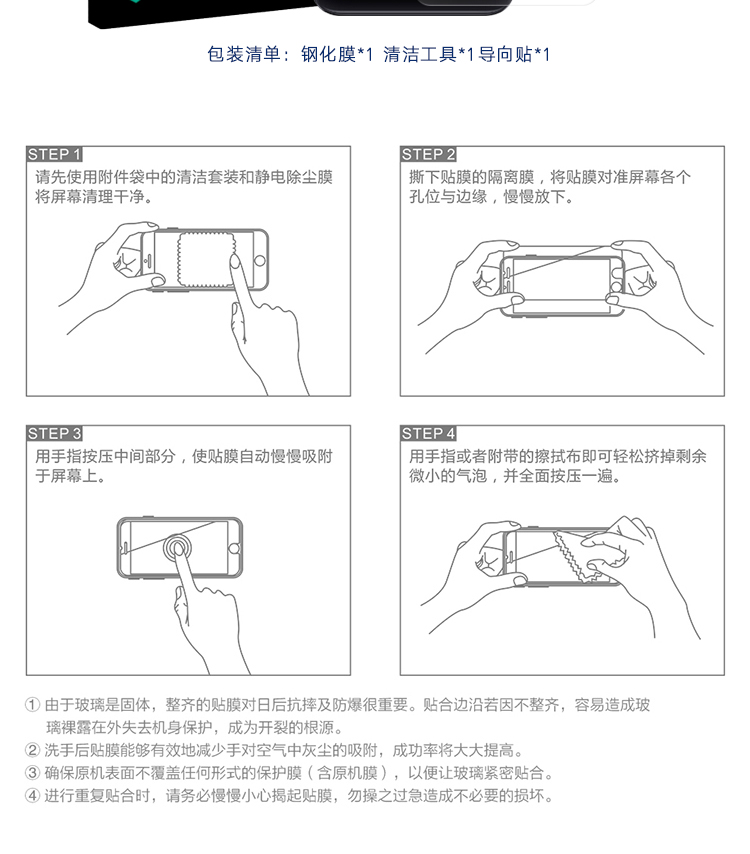 包装清单：钢化膜*1 清洁工具*1 导向贴*1

STEP 1
请先使用附件袋中的清洁套装和静电除尘膜将屏幕清理干净。

STEP 2
撕下贴膜的隔离膜，将贴膜对准屏幕各个孔位与边缘，慢慢放下。

STEP 3
用手指按压中间部分，使贴膜自动慢慢吸附于屏幕上。

STEP 4
用手指或者附带的擦拭布即可轻松挤掉剩余微小的气泡，并全面按压一遍。

① 由于玻璃是固体，整齐的贴膜对日后抗摔及防爆很重要。贴合边沿若因不整齐，容易造成玻璃裸露在外失去机身保护，成为开裂的根源。
② 洗手后贴膜能够有效地减少手对空气中灰尘的吸附，成功率将大大提高。
③ 确保原机表面不覆盖任何形式的保护膜（含原机膜），以便让玻璃紧密贴合。
④ 进行重复贴合时，请务必慢慢小心揭起贴膜，勿操之过急造成不必要的损坏。