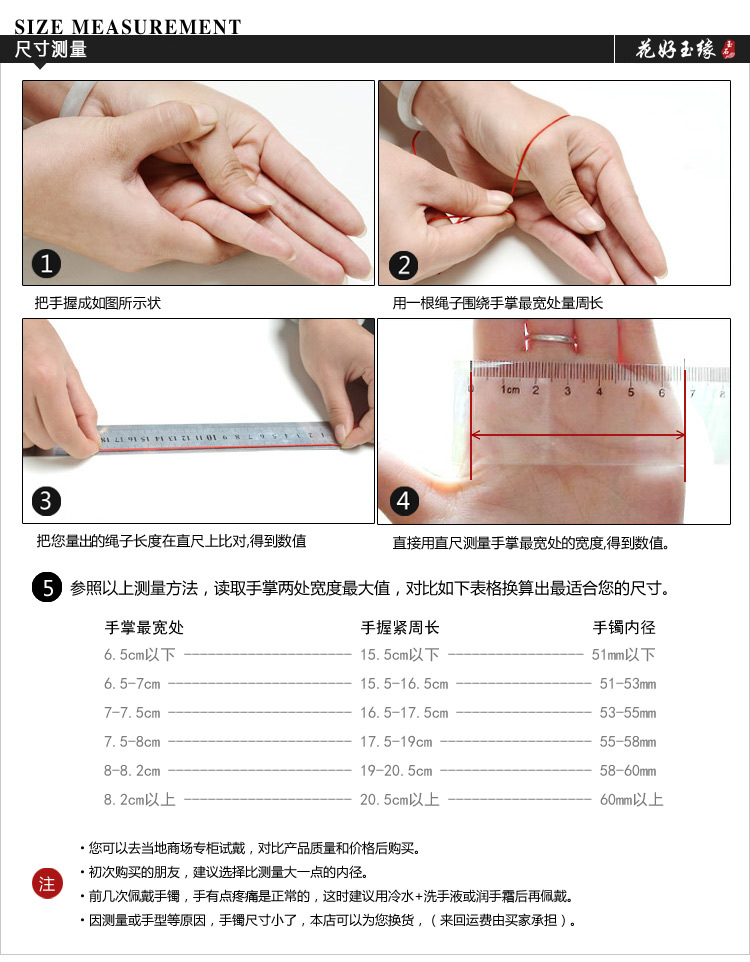 SIZE MEASUREMENT
尺寸测量

花好玉缘

1
把手握成如图所示状

2
用一根绳子围绕手掌最宽处量周长

3
把您量出的绳子长度在直尺上比对,得到数值

0 1cm 2 3 4 5 6 7 8

4
直接用直尺测量手掌最宽处的宽度,得到数值。

5 参照以上测量方法，读取手掌两处宽度最大值，对比如下表格换算出最适合您的尺寸。

| 手掌最宽处 | 手握紧周长 | 手镯内径 |
|---|---|---|
| 6.5cm以下 | 15.5cm以下 | 51mm以下 |
| 6.5-7cm | 15.5-16.5cm | 51-53mm |
| 7-7.5cm | 16.5-17.5cm | 53-55mm |
| 7.5-8cm | 17.5-19cm | 55-58mm |
| 8-8.2cm | 19-20.5cm | 58-60mm |
| 8.2cm以上 | 20.5cm以上 | 60mm以上 |

注
· 您可以去当地商场专柜试戴，对比产品质量和价格后购买。
· 初次购买的朋友，建议选择比测量大一点的内径。
· 前几次佩戴手镯，手有点疼痛是正常的，这时建议用冷水+洗手液或润手霜后再佩戴。
· 因测量或手型等原因，手镯尺寸小了，本店可以为您换货，（来回运费由买家承担）。