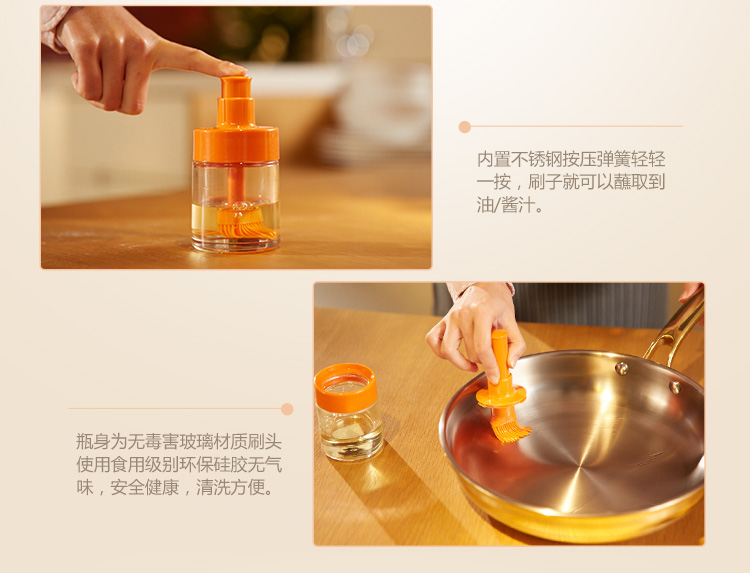 内置不锈钢按压弹簧轻轻一按，刷子就可以蘸取到油/酱汁。

瓶身为无毒害玻璃材质刷头使用食用级别环保硅胶无气味，安全健康，清洗方便。