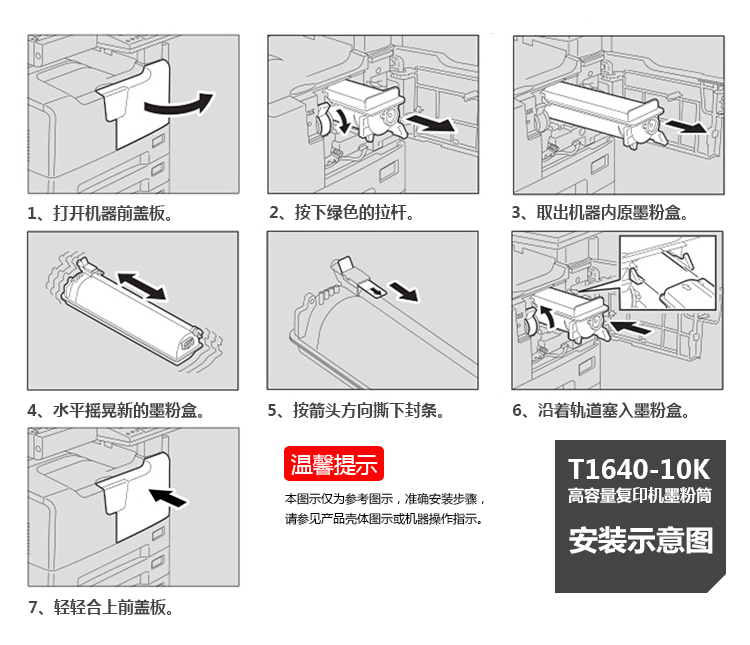 1、打开机器前盖板。

2、按下绿色的拉杆。

3、取出机器内原墨粉盒。

4、水平摇晃新的墨粉盒。

5、按箭头方向撕下封条。

6、沿着轨道塞入墨粉盒。

7、轻轻合上前盖板。

温馨提示

本图示仅为参考图示，准确安装步骤，请参见产品壳体图示或机器操作指示。

T1640-10K
高容量复印机墨粉筒

安装示意图