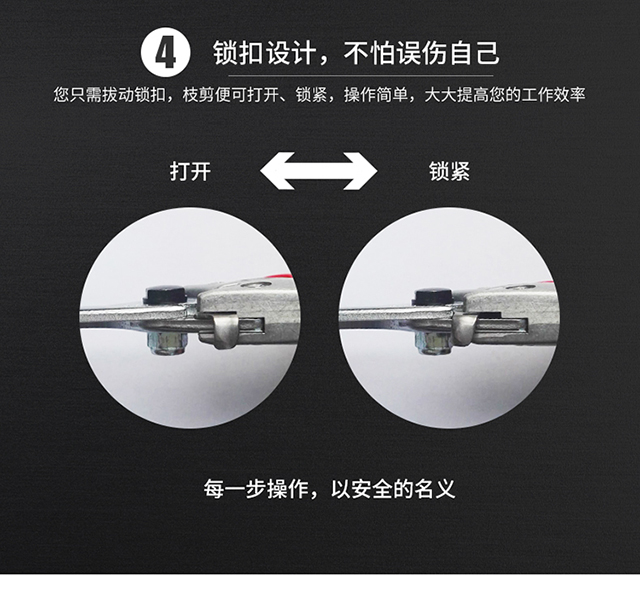 4 锁扣设计，不怕误伤自己

您只需拔动锁扣，枝剪便可打开、锁紧，操作简单，大大提高您的工作效率

打开

锁紧

每一步操作，以安全的名义