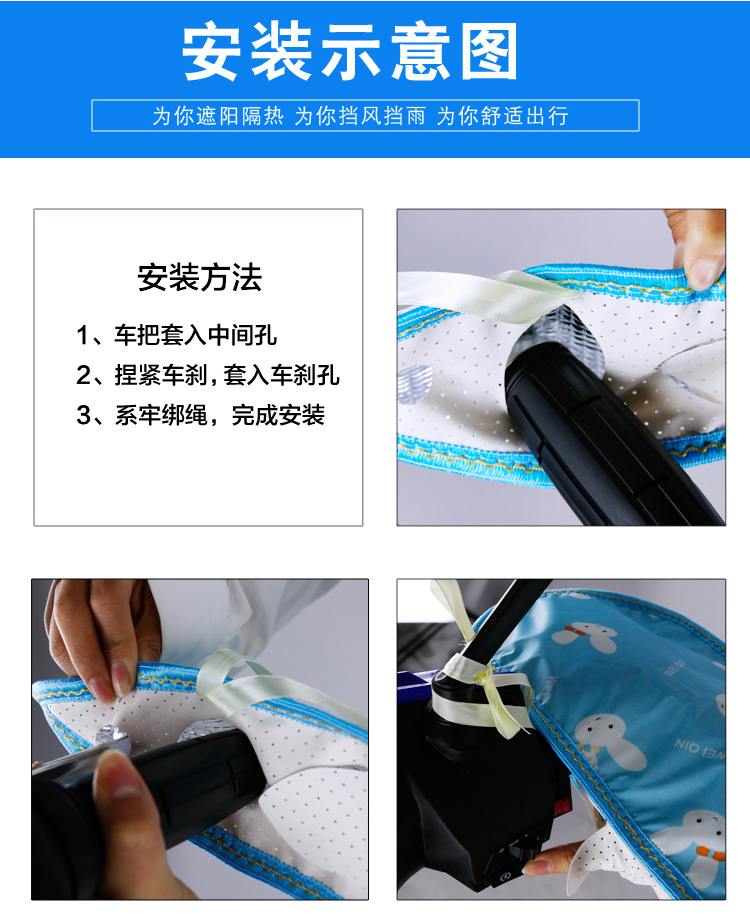 安装示意图

为你遮阳隔热 为你挡风挡雨 为你舒适出行

安装方法

1、车把套入中间孔

2、捏紧车刹，套入车刹孔

3、系牢绑绳，完成安装

WEI QIN