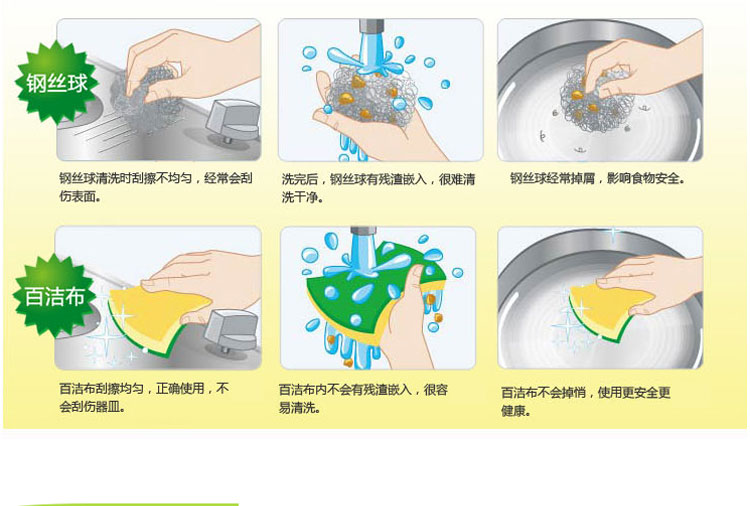 钢丝球

钢丝球清洗时刮擦不均匀，经常会刮伤表面。

洗完后，钢丝球有残渣嵌入，很难清洗干净。

钢丝球经常掉屑，影响食物安全。

百洁布

百洁布刮擦均匀，正确使用，不会刮伤器皿。

百洁布内不会有残渣嵌入，很容易清洗。

百洁布不会掉悄，使用更安全更健康。