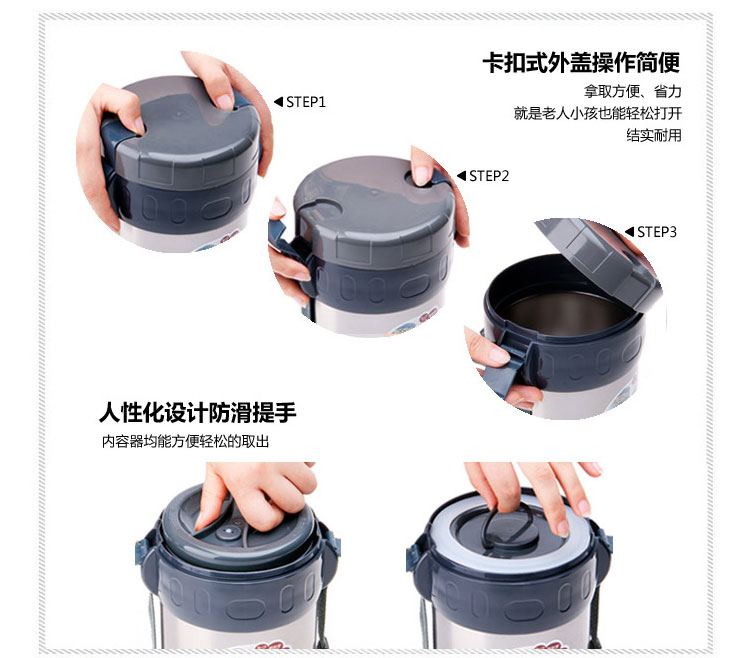 卡扣式外盖操作简便
拿取方便、省力
就是老人小孩也能轻松打开
结实耐用

◀STEP1

◀STEP2

◀STEP3

人性化设计防滑提手
内容器均能方便轻松的取出