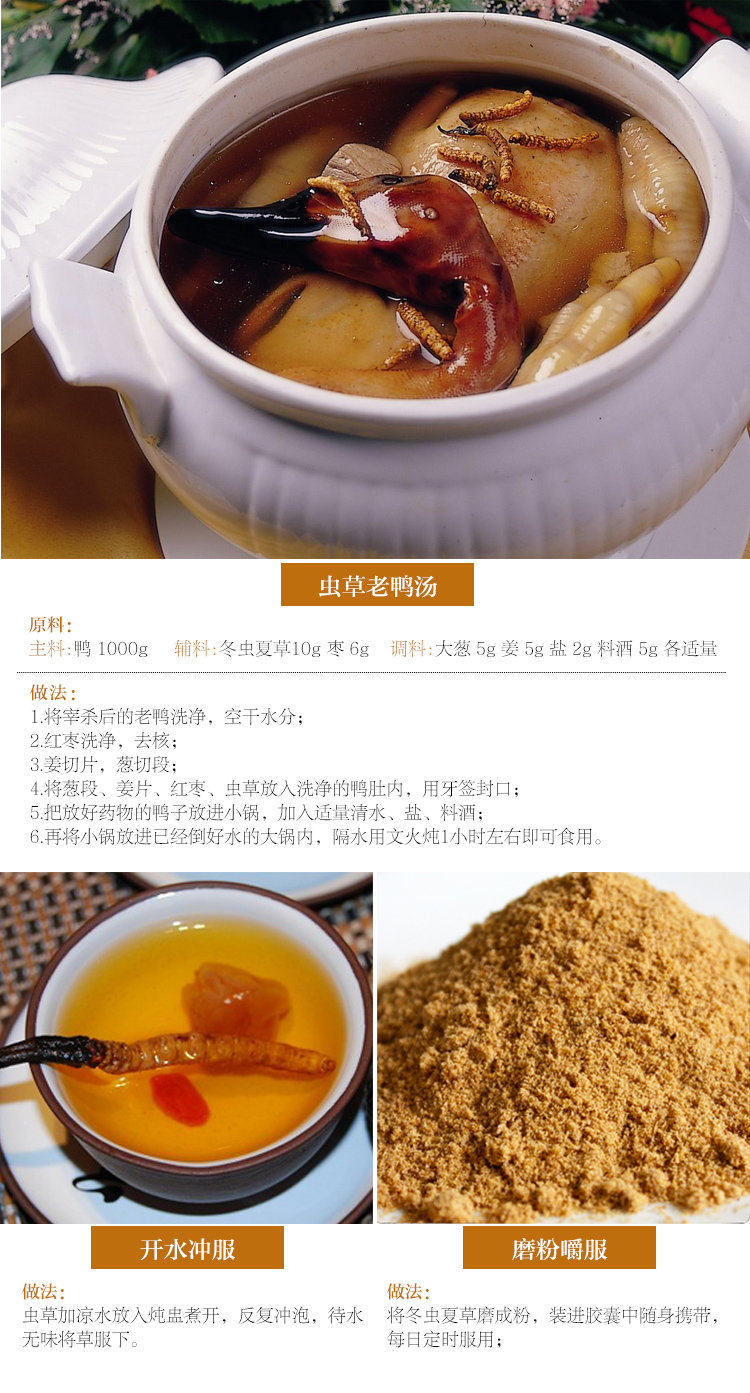 虫草老鸭汤

原料：
主料：鸭 1000g　辅料：冬虫夏草10g 枣 6g　调料：大葱 5g 姜 5g 盐 2g 料酒 5g 各适量

做法：
1.将宰杀后的老鸭洗净，空干水分；
2.红枣洗净，去核；
3.姜切片，葱切段；
4.将葱段、姜片、红枣、虫草放入洗净的鸭肚内，用牙签封口；
5.把放好药物的鸭子放进小锅，加入适量清水、盐、料酒；
6.再将小锅放进已经倒好水的大锅内，隔水用文火炖1小时左右即可食用。

开水冲服

做法：
虫草加凉水放入炖盅煮开，反复冲泡，待水无味将草服下。

磨粉嚼服

做法：
将冬虫夏草磨成粉，装进胶囊中随身携带，每日定时服用；