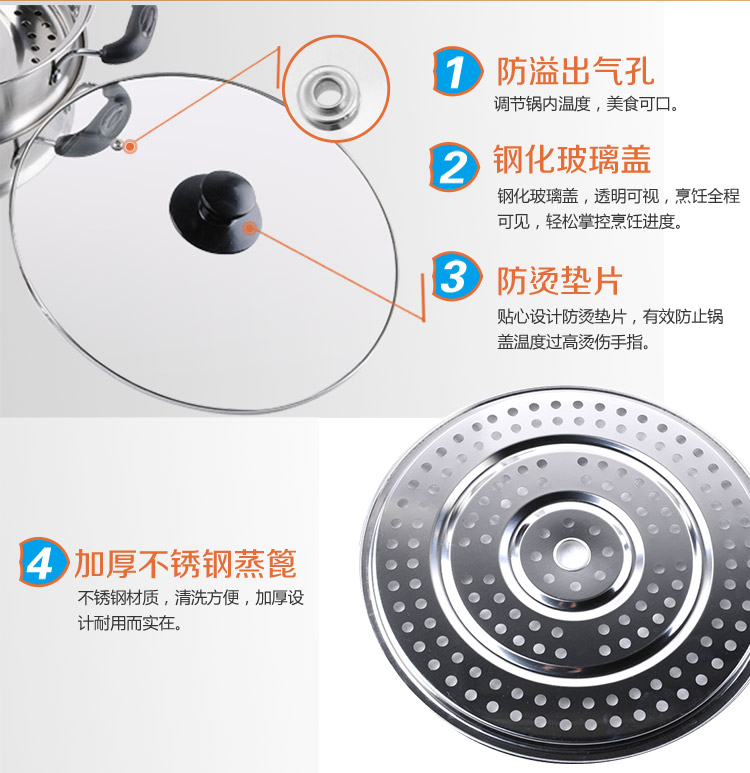 1 防溢出气孔
调节锅内温度，美食可口。

2 钢化玻璃盖
钢化玻璃盖，透明可视，烹饪全程可见，轻松掌控烹饪进度。

3 防烫垫片
贴心设计防烫垫片，有效防止锅盖温度过高烫伤手指。

4 加厚不锈钢蒸篦
不锈钢材质，清洗方便，加厚设计耐用而实在。